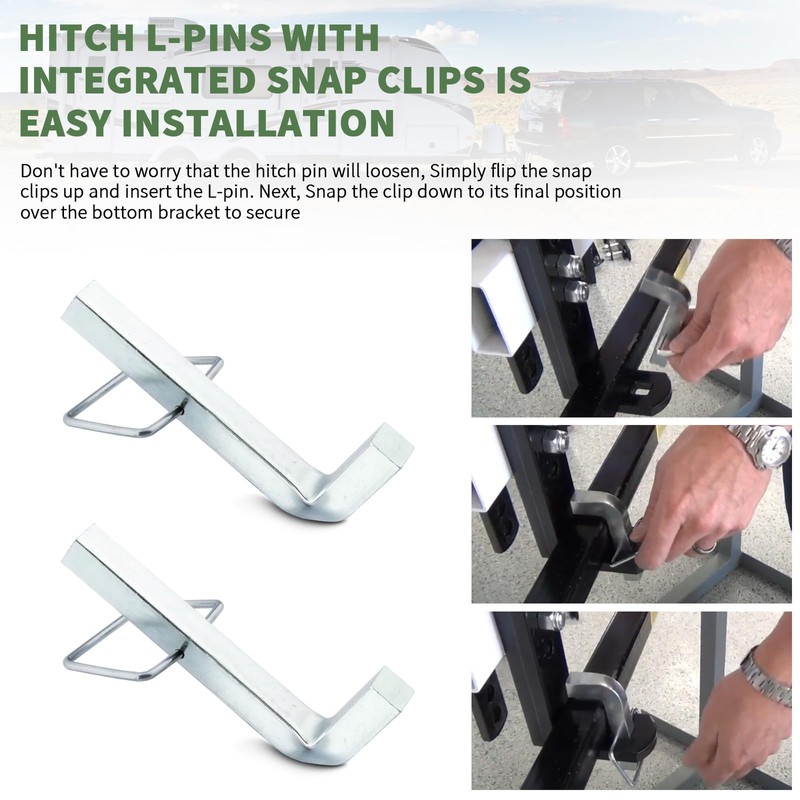 HITCH L-PINS WITH INTEGRATED SNAP CLIPS IS EASY INSTALLATION

Don't have to worry that the hitch pin will loosen, Simply flip the snap clips up and insert the L-pin. Next, Snap the clip down to its final position over the bottom bracket to secure