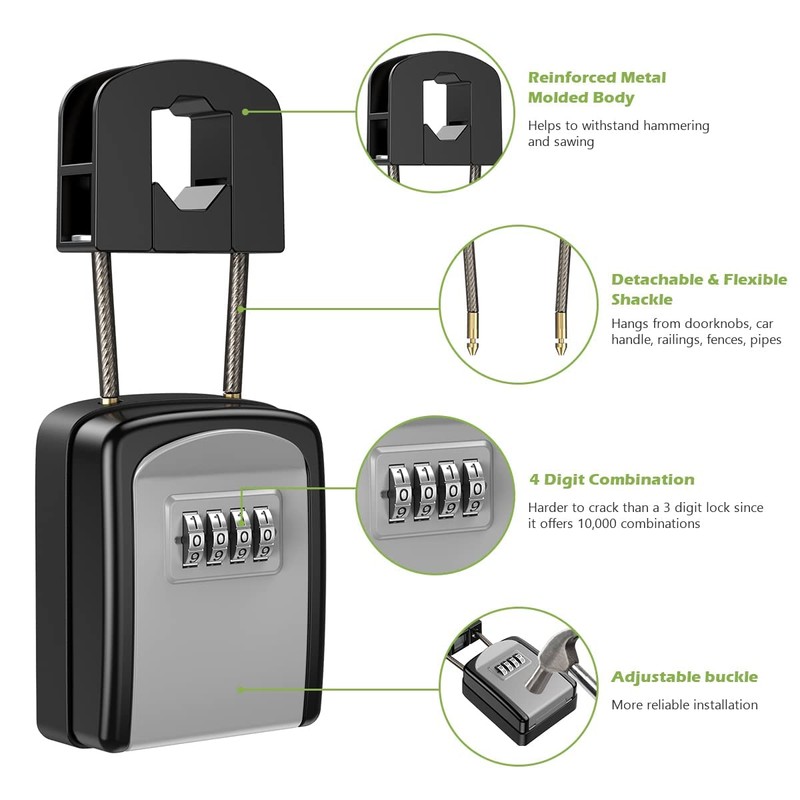 Reinforced Metal Molded Body

Helps to withstand hammering and sawing

Detachable & Flexible Shackle

Hangs from doorknobs, car handle, railings, fences, pipes

4 Digit Combination

Harder to crack than a 3 digit lock since it offers 10,000 combinations

Adjustable buckle

More reliable installation