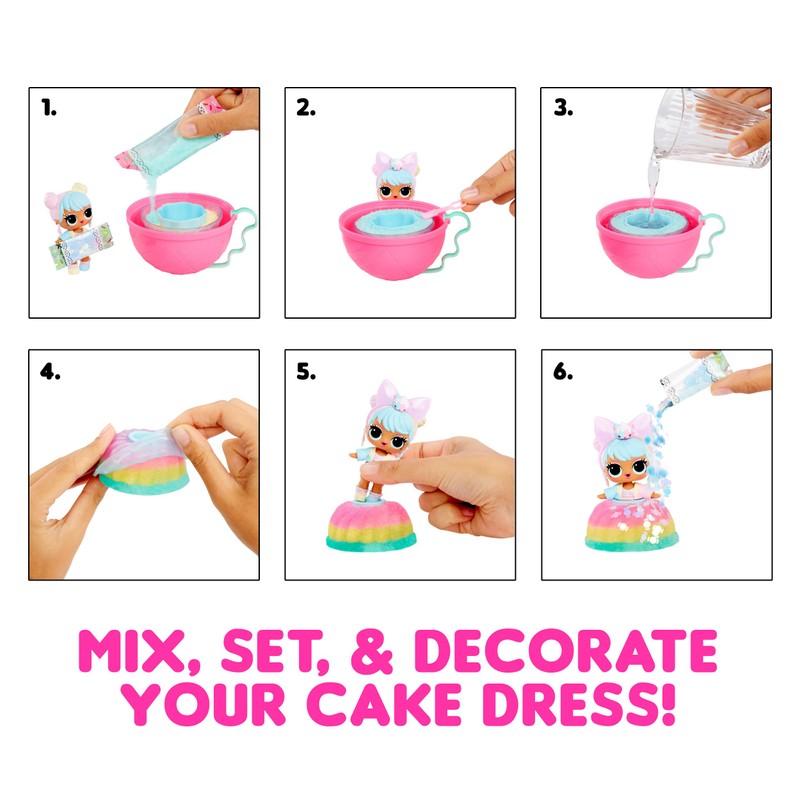 1.

2.

3.

4.

5.

6.

MIX, SET, & DECORATE YOUR CAKE DRESS!