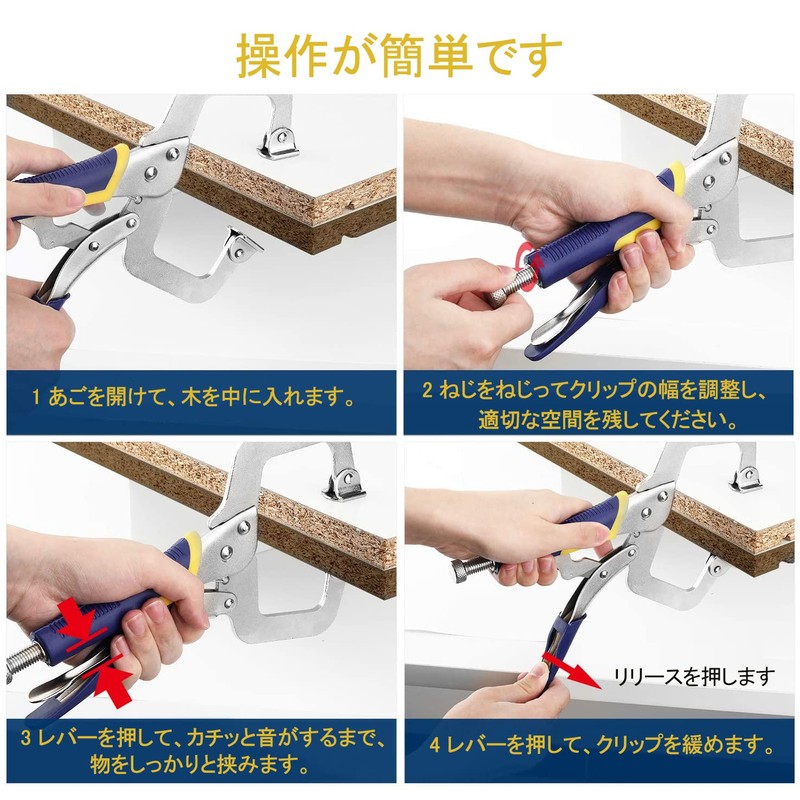 操作が簡単です

1 あごを開けて、木を中に入れます。

2 ねじをねじってクリップの幅を調整し、適切な空間を残してください。

3 レバーを押して、カチッと音がするまで、物をしっかりと挟みます。

リリースを押します

4 レバーを押して、クリップを緩めます。