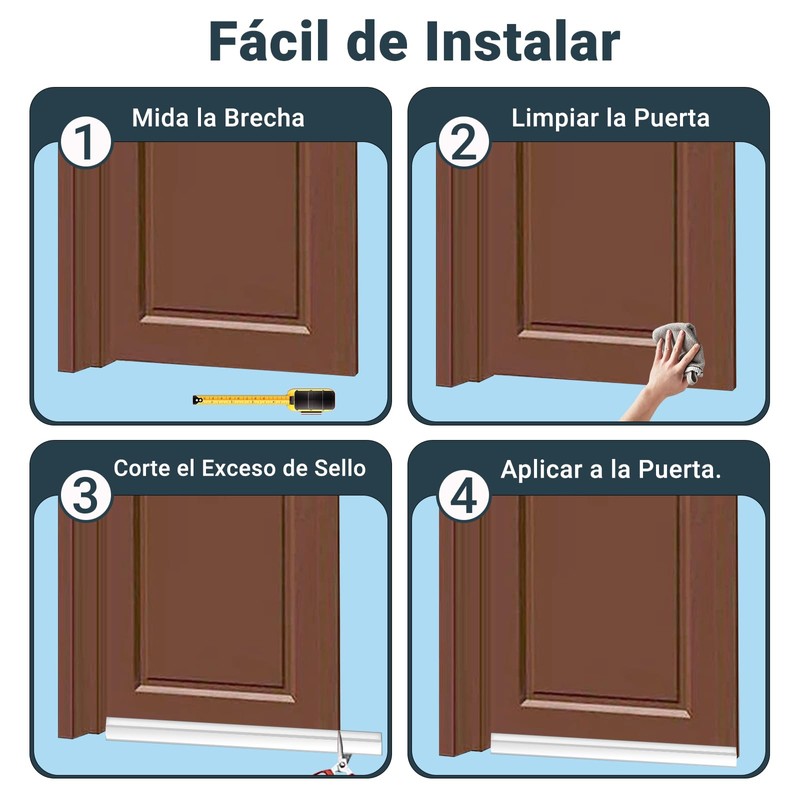 Fácil de Instalar

1 Mida la Brecha

2 Limpiar la Puerta

3 Corte el Exceso de Sello

4 Aplicar a la Puerta.