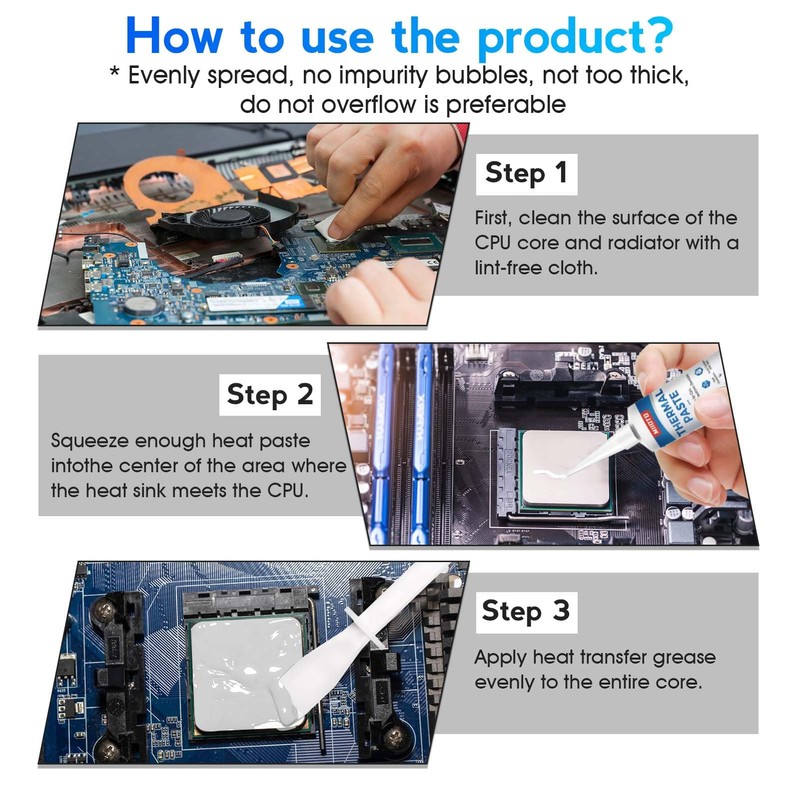 How to use the product?
* Evenly spread, no impurity bubbles, not too thick, do not overflow is preferable

Step 1
First, clean the surface of the CPU core and radiator with a lint-free cloth.

Step 2
Squeeze enough heat paste intothe center of the area where the heat sink meets the CPU.

THERMAL PASTE

Step 3
Apply heat transfer grease evenly to the entire core.