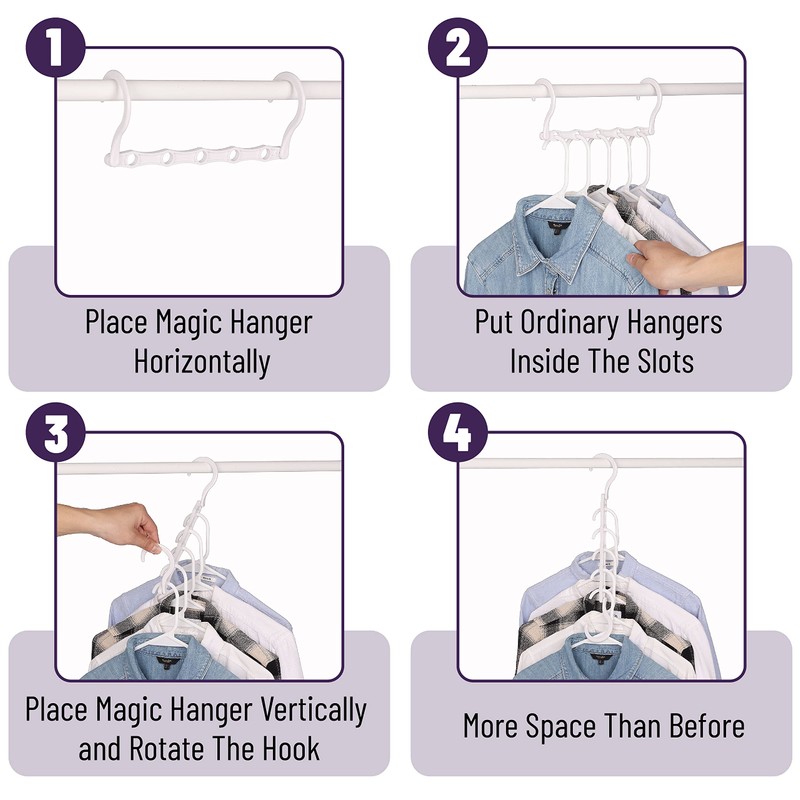 1

Place Magic Hanger Horizontally

2

Put Ordinary Hangers Inside The Slots

3

Place Magic Hanger Vertically and Rotate The Hook

4

More Space Than Before