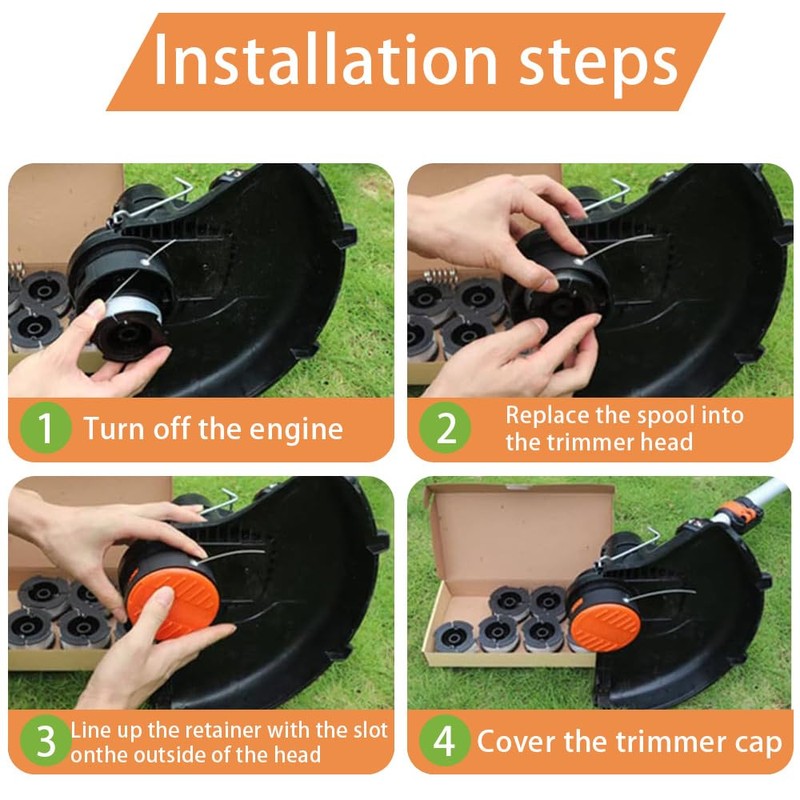 Installation steps

1 Turn off the engine

2 Replace the spool into the trimmer head

3 Line up the retainer with the slot onthe outside of the head

4 Cover the trimmer cap