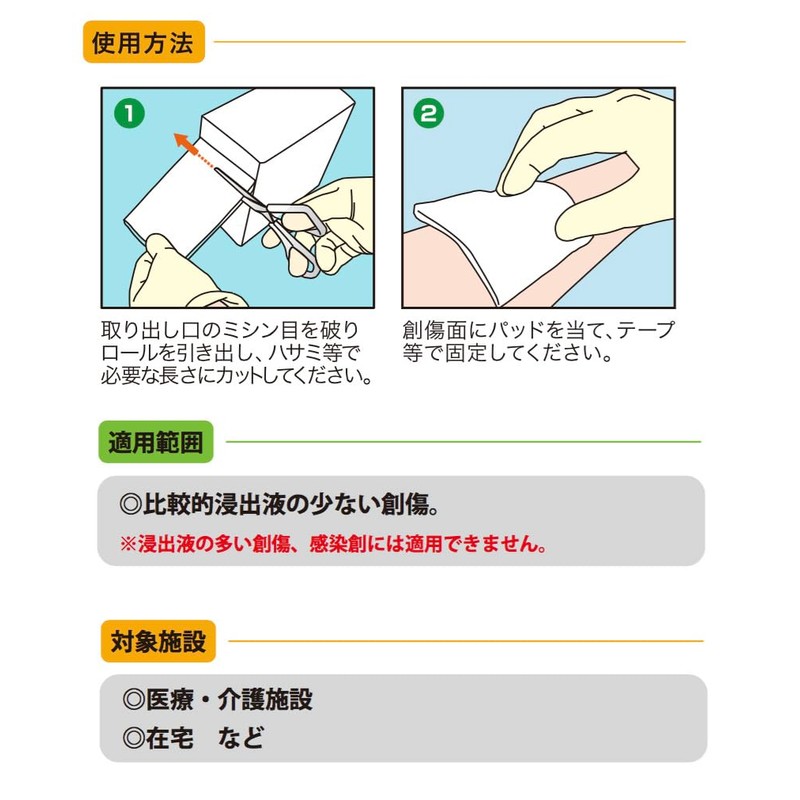 使用方法

1

取り出し口のミシン目を破りロールを引き出し、ハサミ等で必要な長さにカットしてください。

2

創傷面にパッドを当て、テープ等で固定してください。

適用範囲

◎比較的浸出液の少ない創傷。
※浸出液の多い創傷、感染創には適用できません。

対象施設

◎医療・介護施設
◎在宅　など