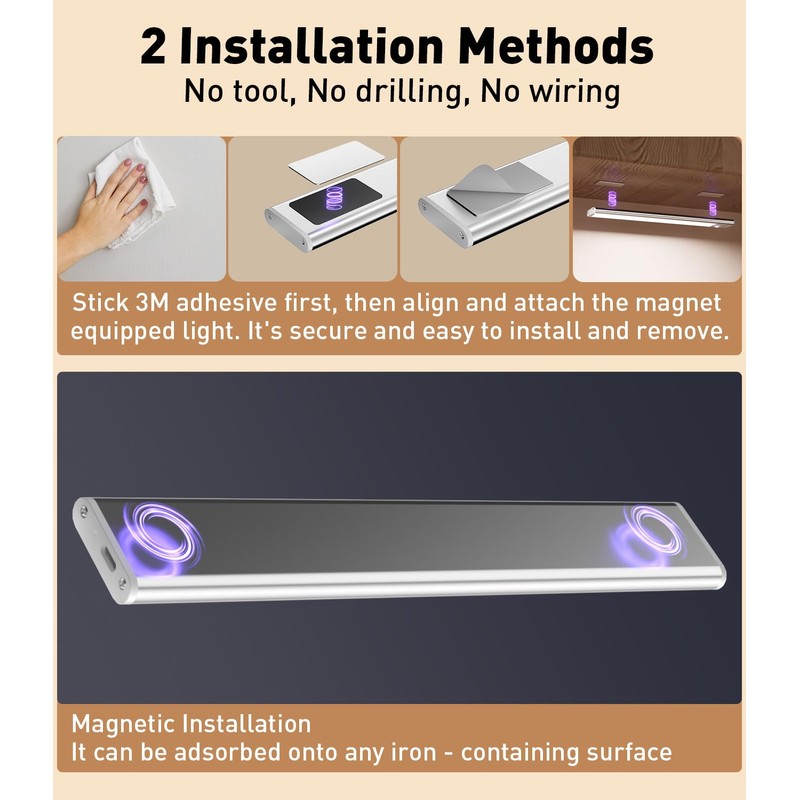 2 Installation Methods
No tool, No drilling, No wiring

Stick 3M adhesive first, then align and attach the magnet equipped light. It's secure and easy to install and remove.

Magnetic Installation
It can be adsorbed onto any iron - containing surface