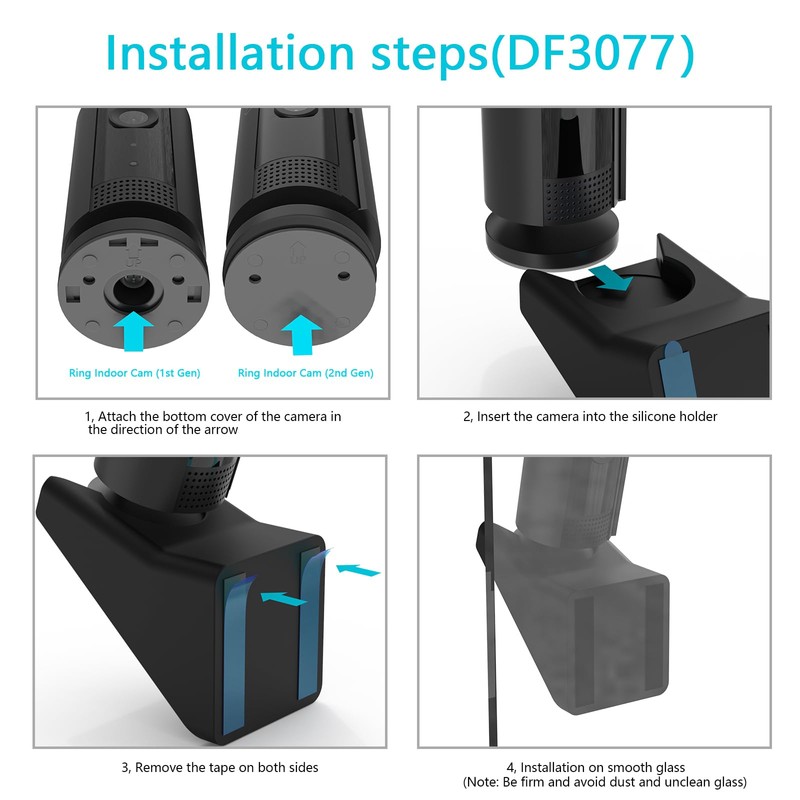 Installation steps(DF3077)

UP

UP

Ring Indoor Cam (1st Gen)

Ring Indoor Cam (2nd Gen)

1, Attach the bottom cover of the camera in the direction of the arrow

2, Insert the camera into the silicone holder

3, Remove the tape on both sides

4, Installation on smooth glass
(Note: Be firm and avoid dust and unclean glass)