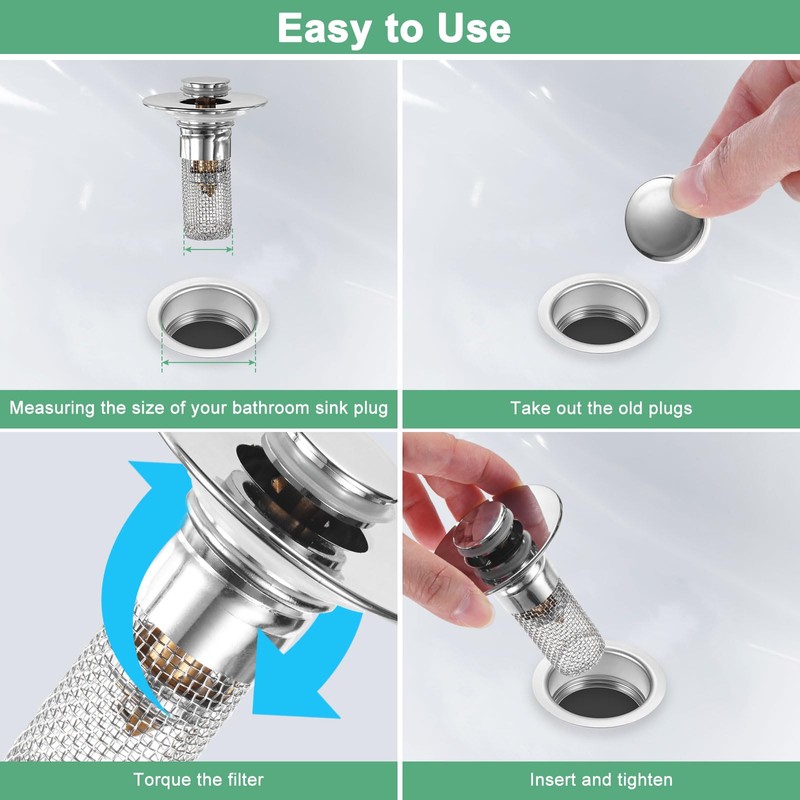 Easy to Use

Measuring the size of your bathroom sink plug

Take out the old plugs

Torque the filter

Insert and tighten