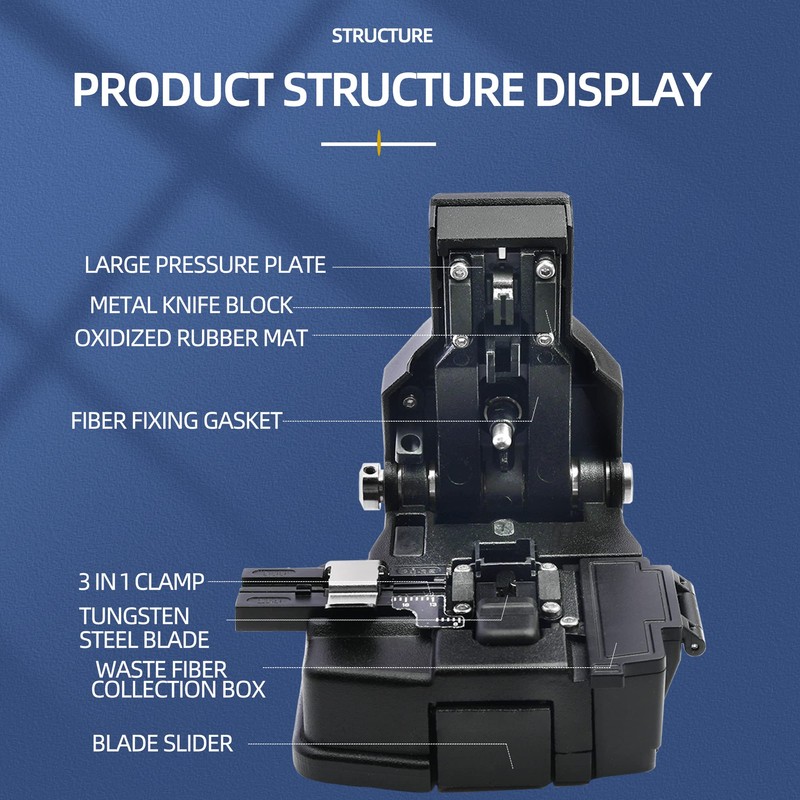 STRUCTURE

PRODUCT STRUCTURE DISPLAY

LARGE PRESSURE PLATE

METAL KNIFE BLOCK

OXIDIZED RUBBER MAT

FIBER FIXING GASKET

3 IN 1 CLAMP

TUNGSTEN STEEL BLADE

WASTE FIBER COLLECTION BOX

BLADE SLIDER