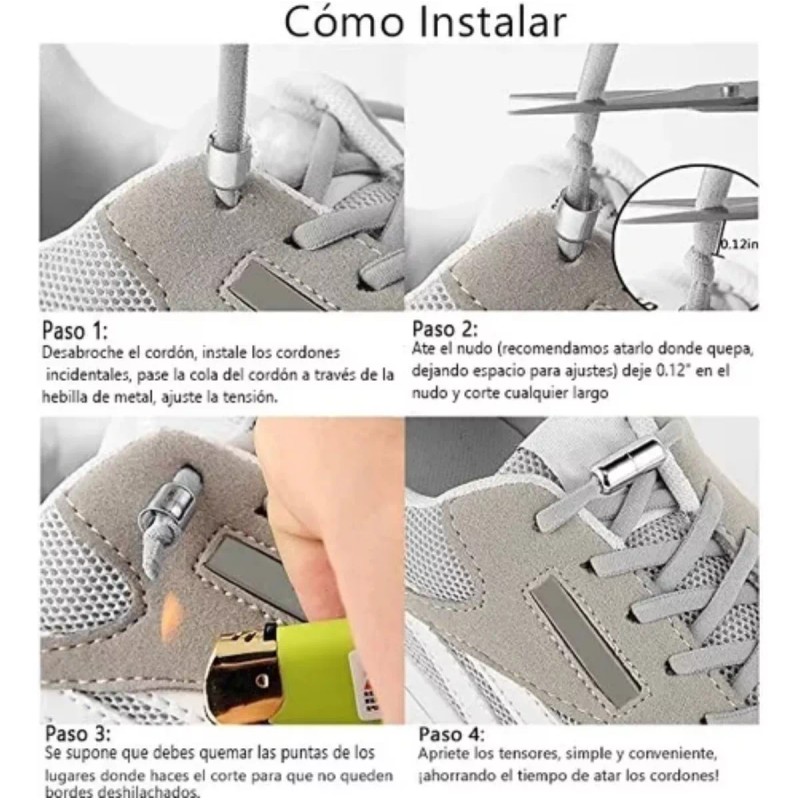 Cómo Instalar

0.12in

Paso 1:
Desabroche el cordón, instale los cordones incidentales, pase la cola del cordón a través de la hebilla de metal, ajuste la tensión.

Paso 2:
Ate el nudo (recomendamos atarlo donde quepa, dejando espacio para ajustes) deje 0.12" en el nudo y corte cualquier largo

Paso 3:
Se supone que debes quemar las puntas de los lugares donde haces el corte para que no queden bordes deshilachados.

Paso 4:
Apriete los tensores, simple y conveniente, ¡ahorrando el tiempo de atar los cordones!