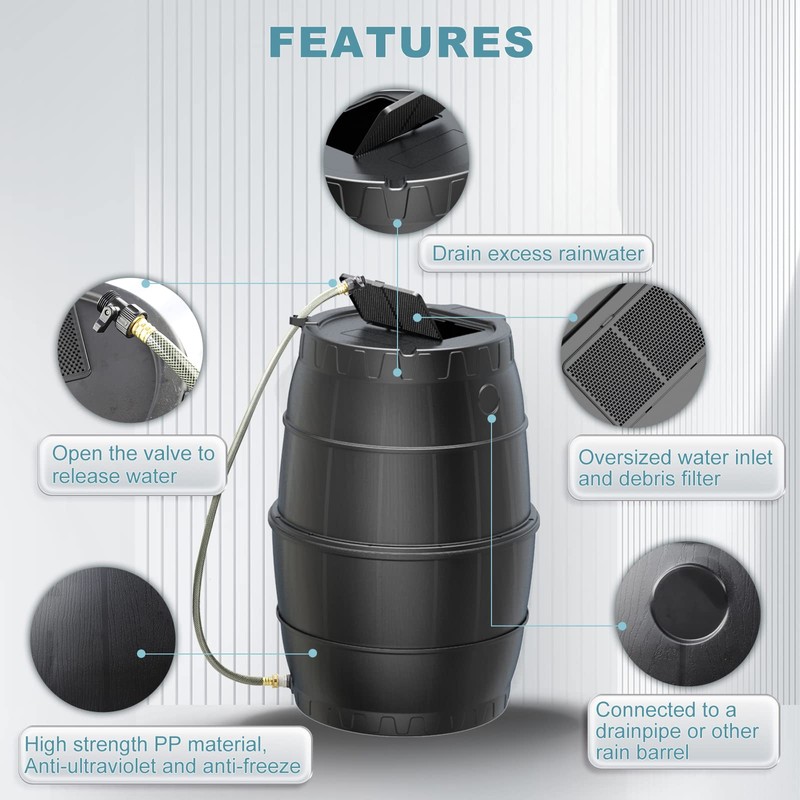 FEATURES

Drain excess rainwater

Open the valve to release water

Oversized water inlet and debris filter

High strength PP material, Anti-ultraviolet and anti-freeze

Connected to a drainpipe or other rain barrel