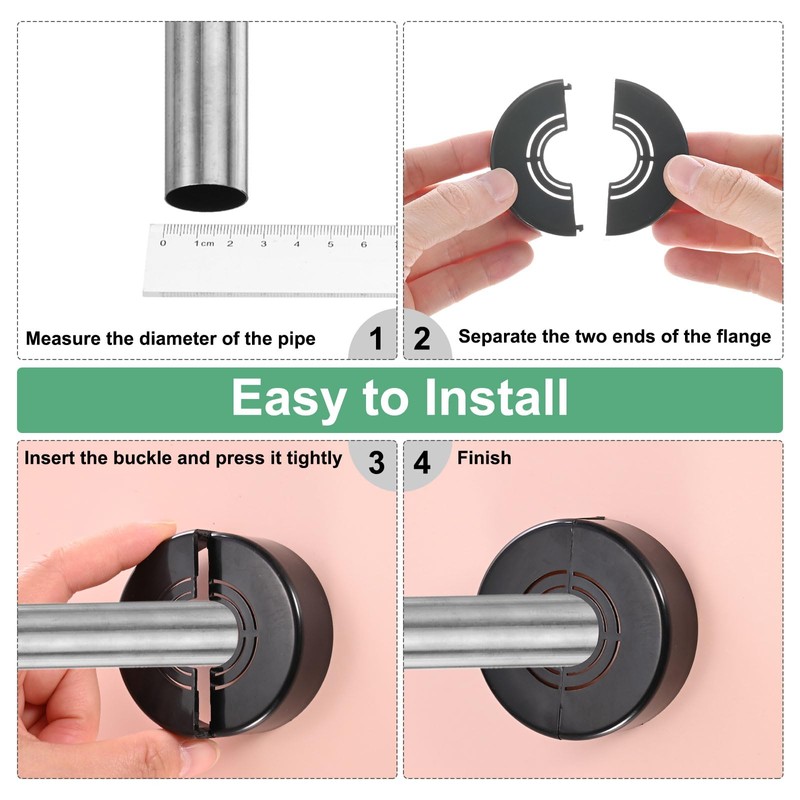 0 1cm 2 3 4 5 6

Measure the diameter of the pipe

1

2

Separate the two ends of the flange

Easy to Install

Insert the buckle and press it tightly

3

4

Finish