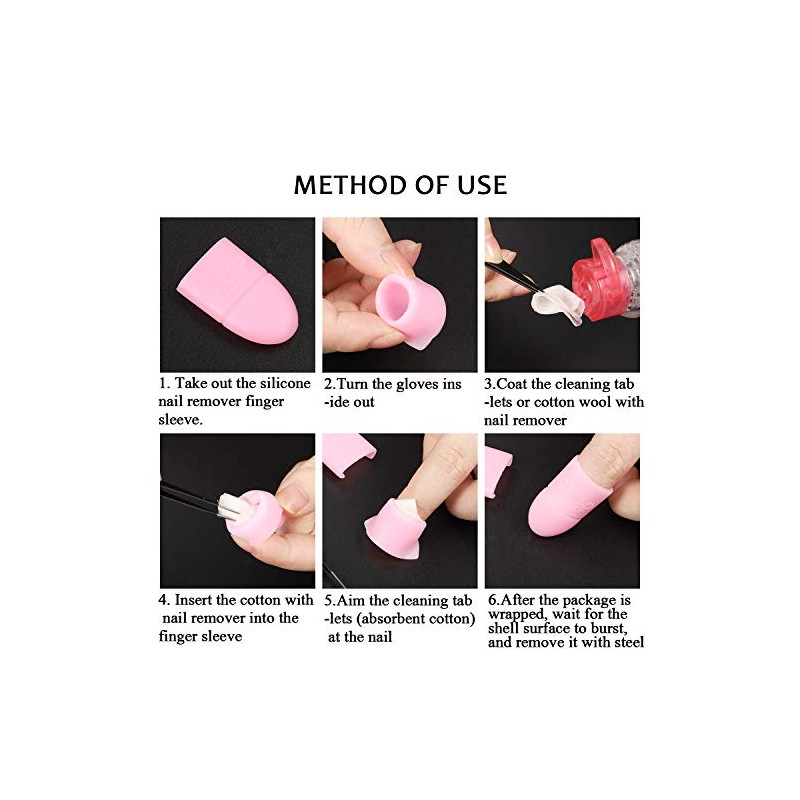 METHOD OF USE

1. Take out the silicone nail remover finger sleeve.

2.Turn the gloves ins -ide out

3.Coat the cleaning tab -lets or cotton wool with nail remover

4. Insert the cotton with nail remover into the finger sleeve

5.Aim the cleaning tab -lets (absorbent cotton) at the nail

6.After the package is wrapped, wait for the shell surface to burst, and remove it with steel