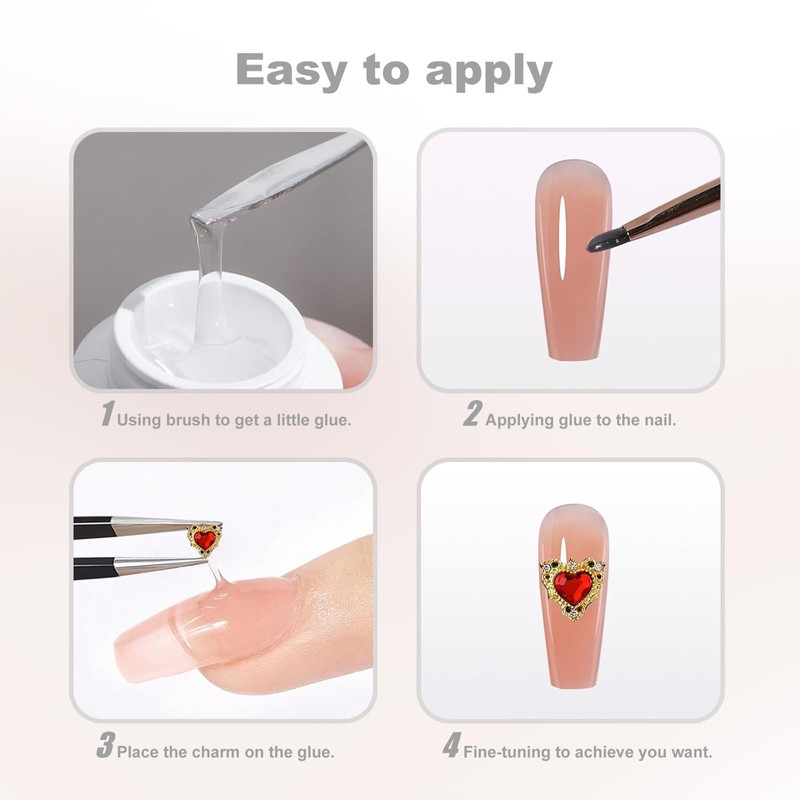 Easy to apply

1 Using brush to get a little glue.

2 Applying glue to the nail.

3 Place the charm on the glue.

4 Fine-tuning to achieve you want.