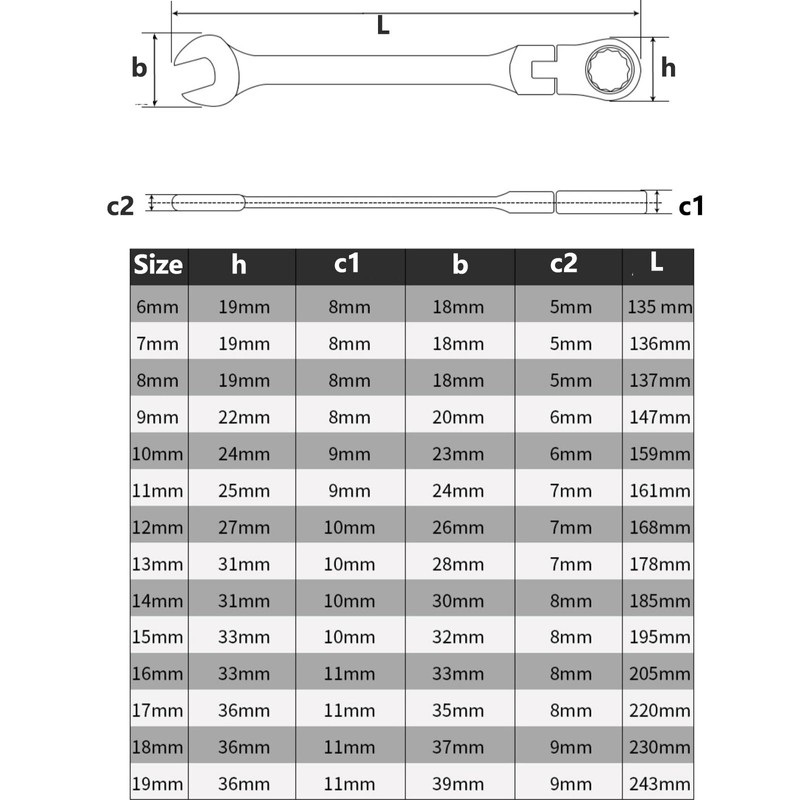 L

b

h

c2

c1

| Size | h | c1 | b | c2 | L |
|---|---|---|---|---|---|
| 6mm | 19mm | 8mm | 18mm | 5mm | 135 mm |
| 7mm | 19mm | 8mm | 18mm | 5mm | 136mm |
| 8mm | 19mm | 8mm | 18mm | 5mm | 137mm |
| 9mm | 22mm | 8mm | 20mm | 6mm | 147mm |
| 10mm | 24mm | 9mm | 23mm | 6mm | 159mm |
| 11mm | 25mm | 9mm | 24mm | 7mm | 161mm |
| 12mm | 27mm | 10mm | 26mm | 7mm | 168mm |
| 13mm | 31mm | 10mm | 28mm | 7mm | 178mm |
| 14mm | 31mm | 10mm | 30mm | 8mm | 185mm |
| 15mm | 33mm | 10mm | 32mm | 8mm | 195mm |
| 16mm | 33mm | 11mm | 33mm | 8mm | 205mm |
| 17mm | 36mm | 11mm | 35mm | 8mm | 220mm |
| 18mm | 36mm | 11mm | 37mm | 9mm | 230mm |
| 19mm | 36mm | 11mm | 39mm | 9mm | 243mm |