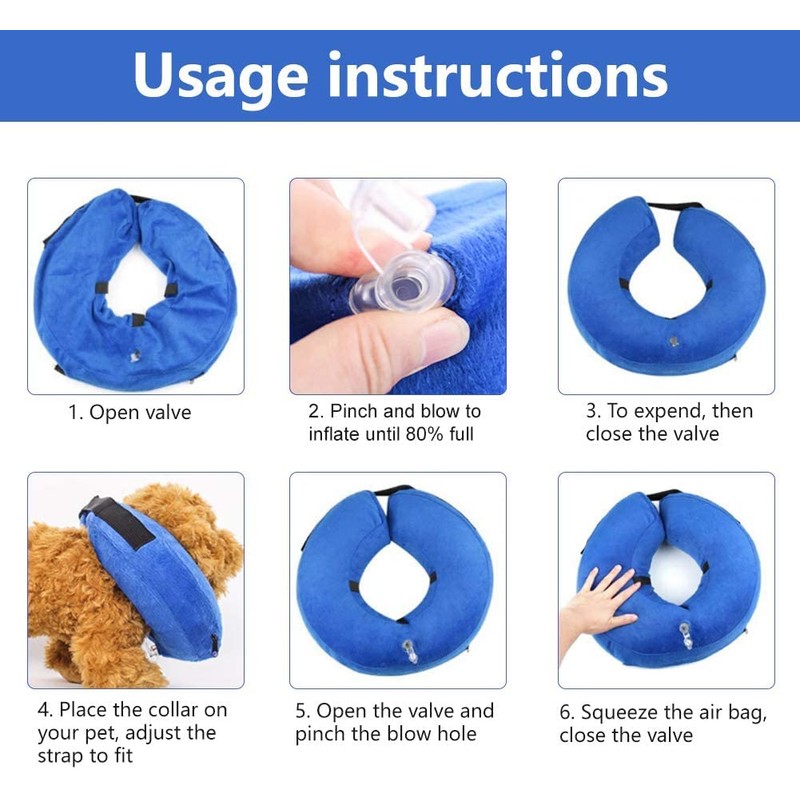 Usage instructions

1. Open valve

2. Pinch and blow to inflate until 80% full

3. To expend, then close the valve

4. Place the collar on your pet, adjust the strap to fit

5. Open the valve and pinch the blow hole

6. Squeeze the air bag, close the valve