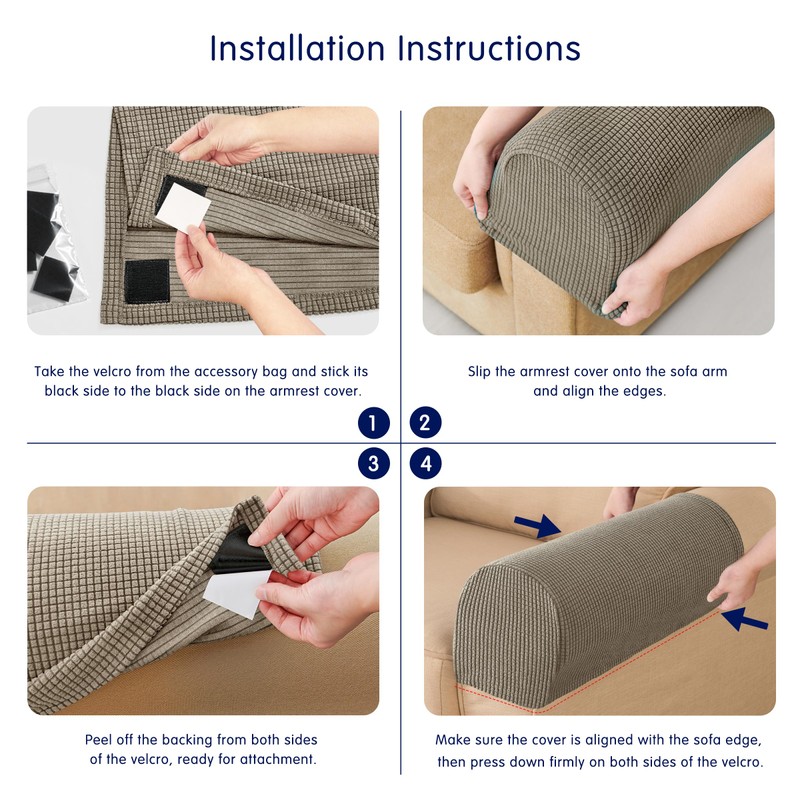 Installation Instructions

Take the velcro from the accessory bag and stick its black side to the black side on the armrest cover.

Slip the armrest cover onto the sofa arm and align the edges.

1

2

3

4

Peel off the backing from both sides of the velcro, ready for attachment.

Make sure the cover is aligned with the sofa edge, then press down firmly on both sides of the velcro.