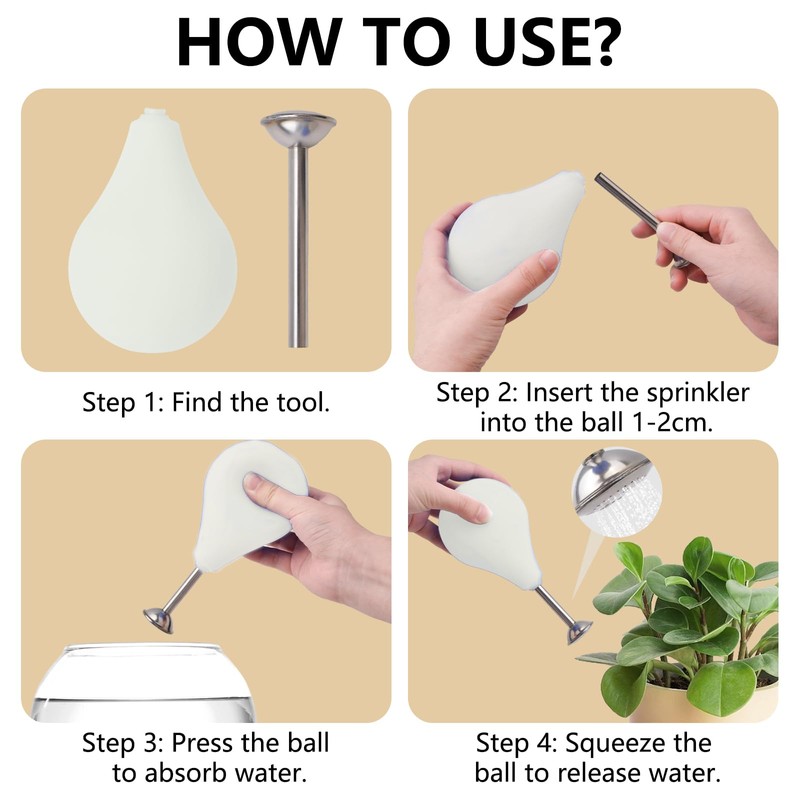 HOW TO USE?

Step 1: Find the tool.

Step 2: Insert the sprinkler into the ball 1-2cm.

Step 3: Press the ball to absorb water.

Step 4: Squeeze the ball to release water.