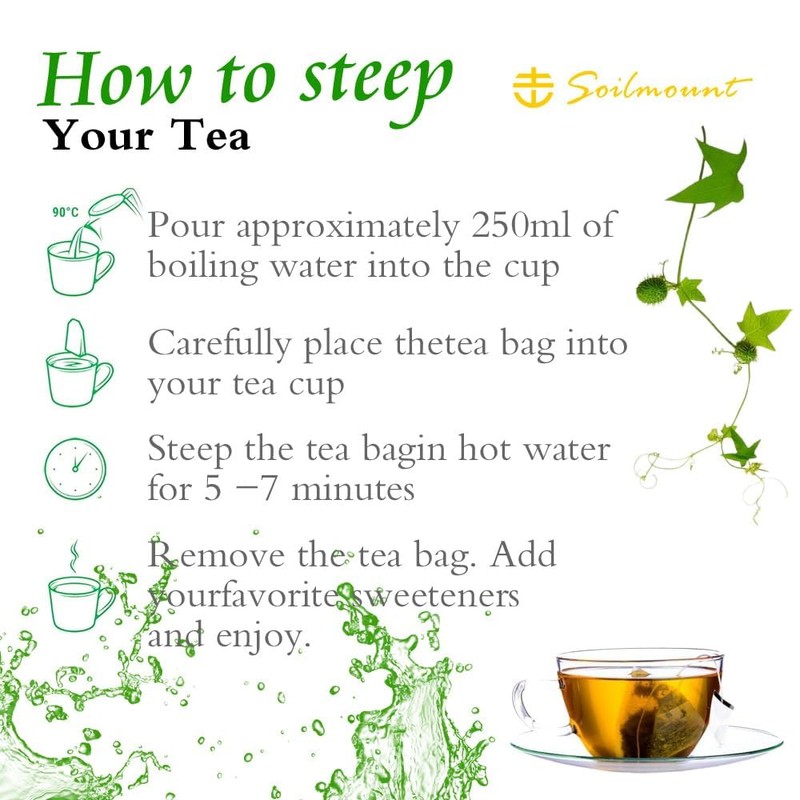 How to steep
Your Tea

Soilmount

90°C

Pour approximately 250ml of boiling water into the cup

Carefully place thetea bag into your tea cup

Steep the tea bagin hot water for 5 –7 minutes

Remove the tea bag. Add yourfavorite sweeteners and enjoy.