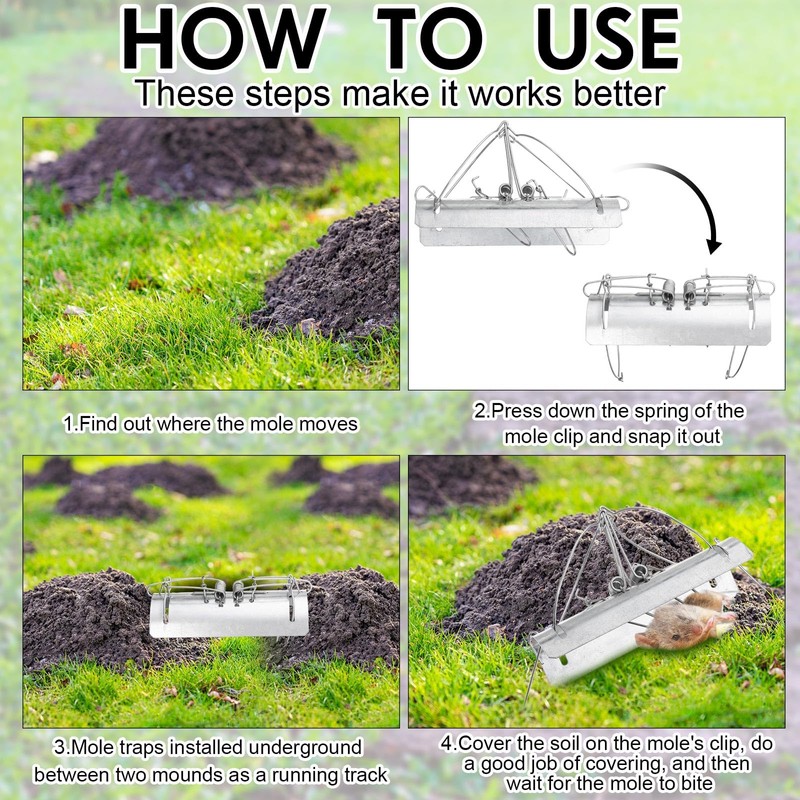 HOW TO USE
These steps make it works better

1.Find out where the mole moves

2.Press down the spring of the mole clip and snap it out

3.Mole traps installed underground between two mounds as a running track

4.Cover the soil on the mole's clip, do a good job of covering, and then wait for the mole to bite