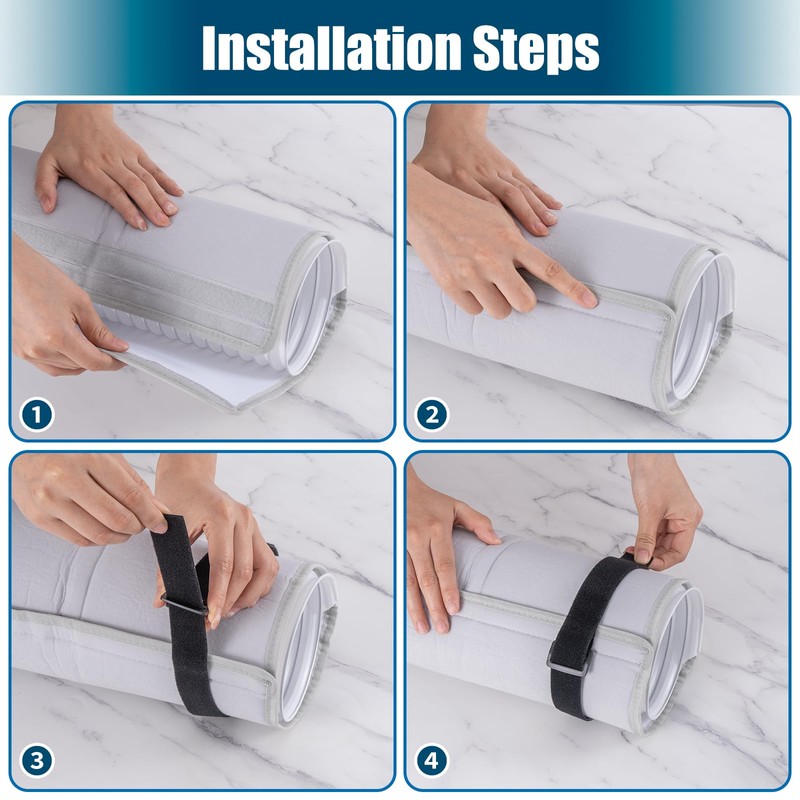 Installation Steps

1

2

3

4