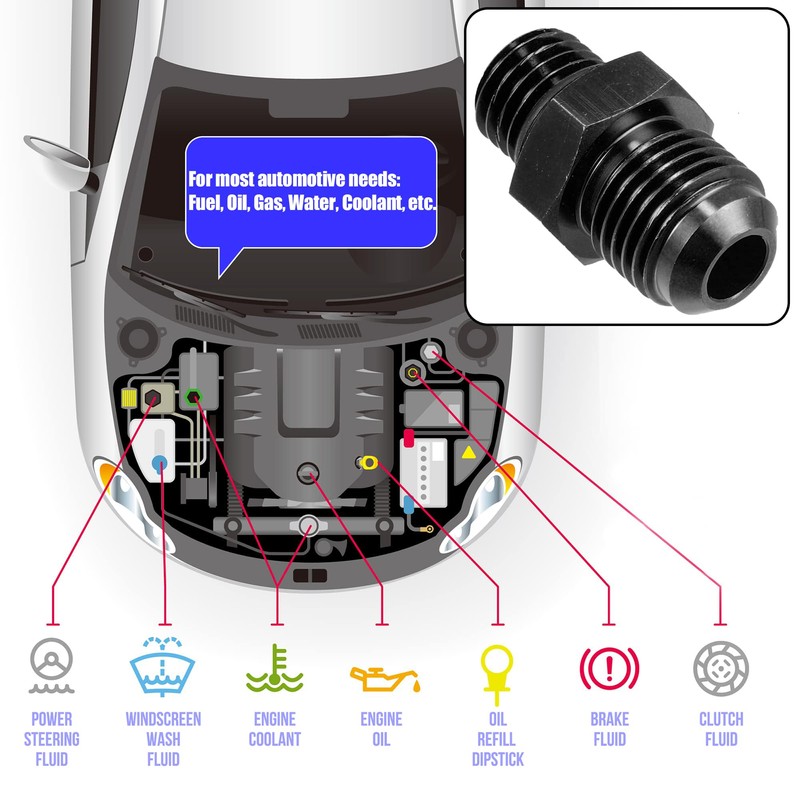 For most automotive needs:
Fuel, Oil, Gas, Water, Coolant, etc.

POWER STEERING FLUID

WINDSCREEN WASH FLUID

ENGINE COOLANT

ENGINE OIL

OIL REFILL DIPSTICK

BRAKE FLUID

CLUTCH FLUID