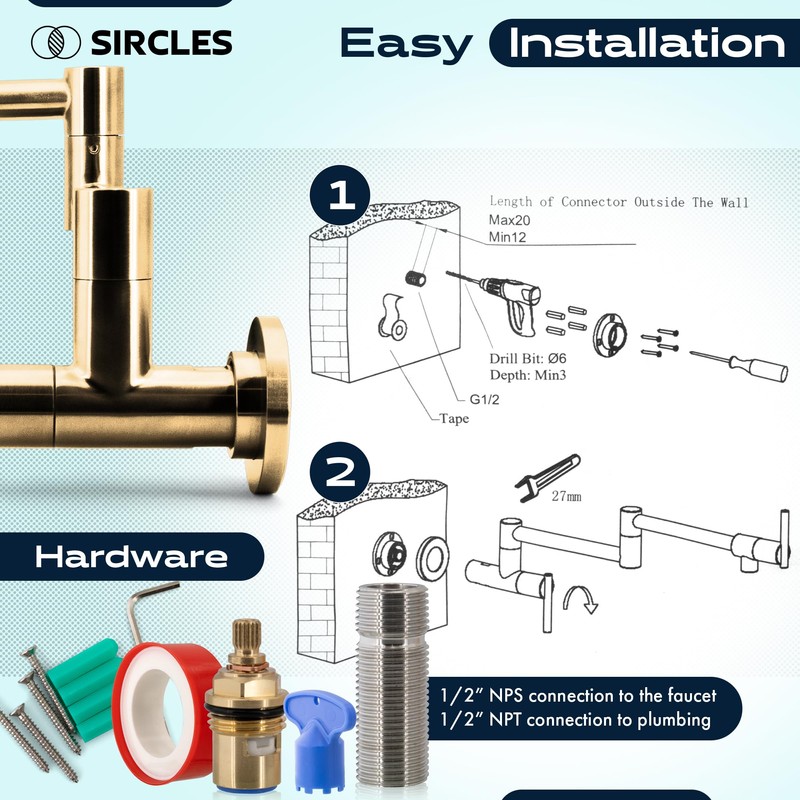 SIRCLES

Easy Installation

1

Length of Connector Outside The Wall
Max20
Min12

Drill Bit: Ø6
Depth: Min3

G1/2

Tape

2

27mm

Hardware

1/2" NPS connection to the faucet
1/2" NPT connection to plumbing