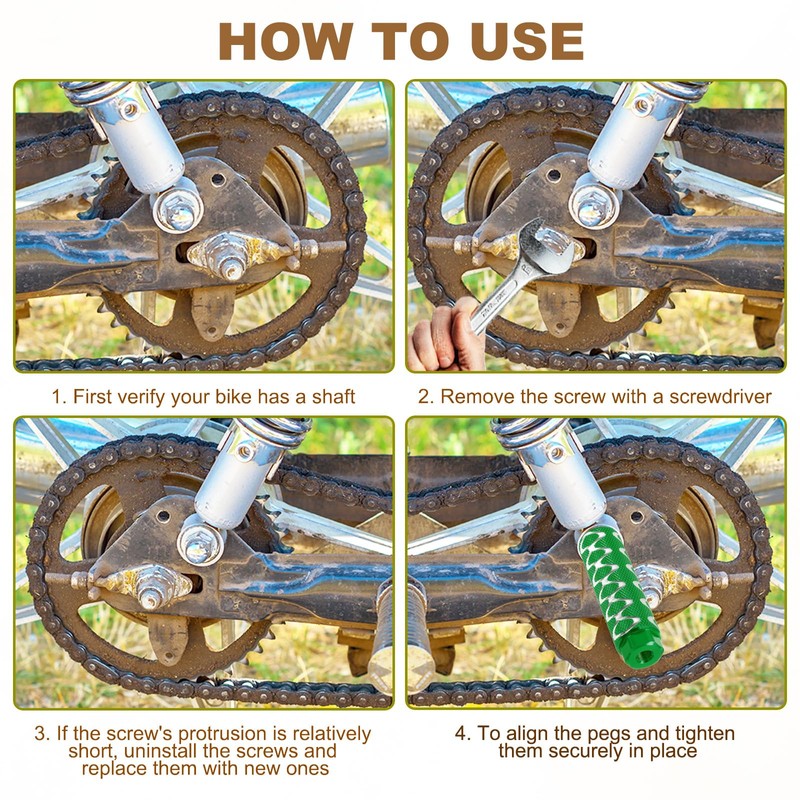 HOW TO USE

1. First verify your bike has a shaft

2. Remove the screw with a screwdriver

3. If the screw's protrusion is relatively short, uninstall the screws and replace them with new ones

4. To align the pegs and tighten them securely in place