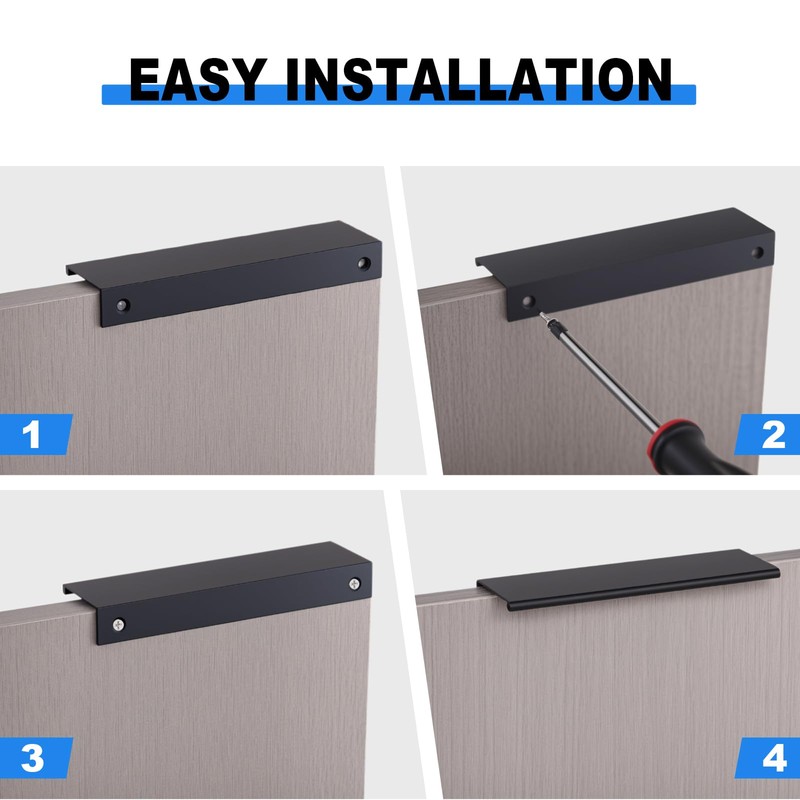 EASY INSTALLATION

1

2

3

4