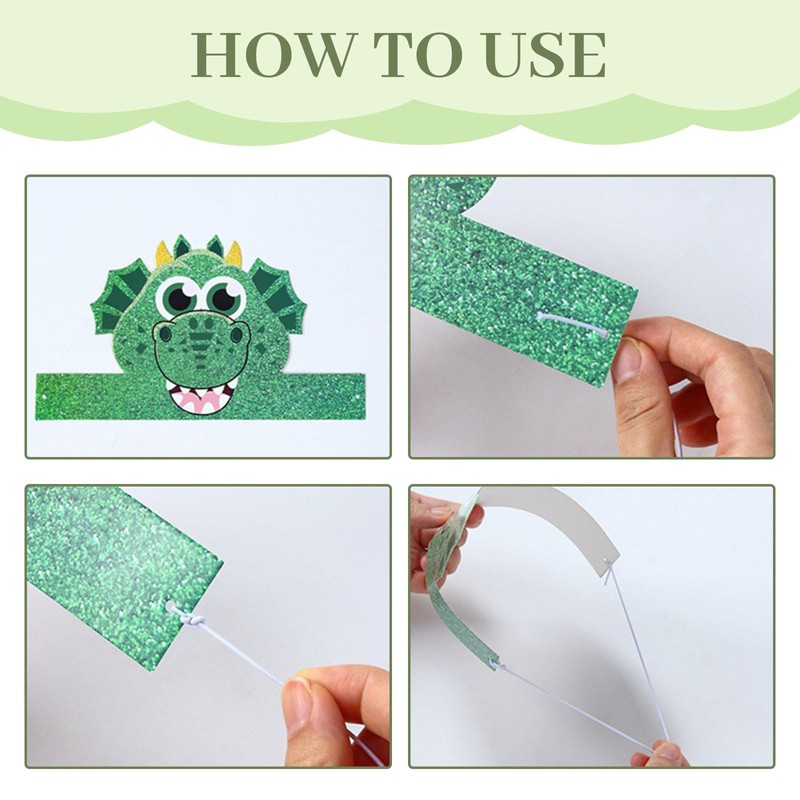 HOW TO USE