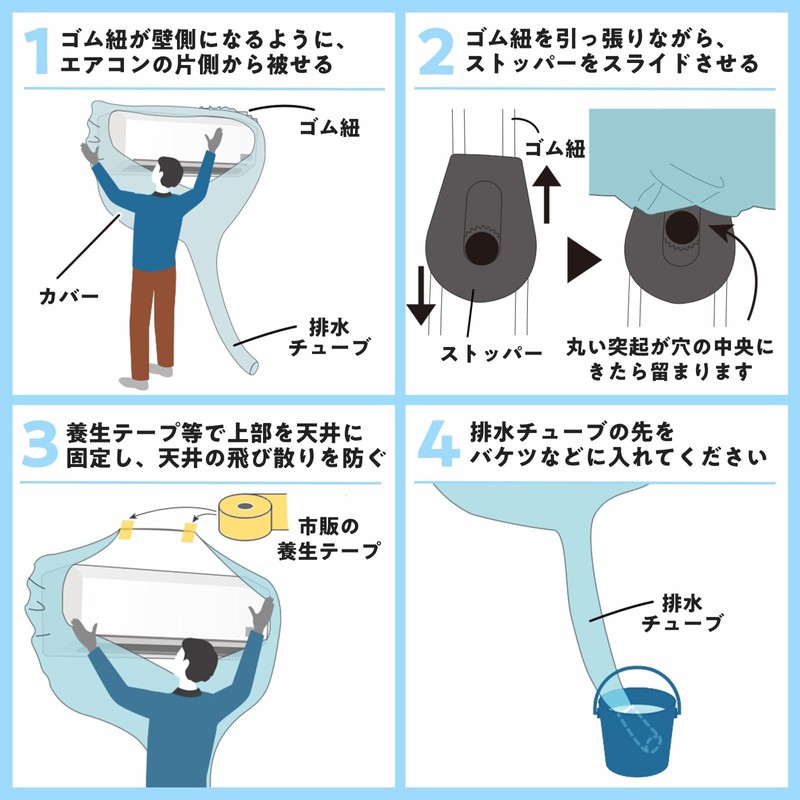 1 ゴム紐が壁側になるように、エアコンの片側から被せる

ゴム紐

カバー

排水チューブ

2 ゴム紐を引っ張りながら、ストッパーをスライドさせる

ゴム紐

ストッパー

丸い突起が穴の中央にきたら留まります

3 養生テープ等で上部を天井に固定し、天井の飛び散りを防ぐ

市販の養生テープ

4 排水チューブの先をバケツなどに入れてください

排水チューブ