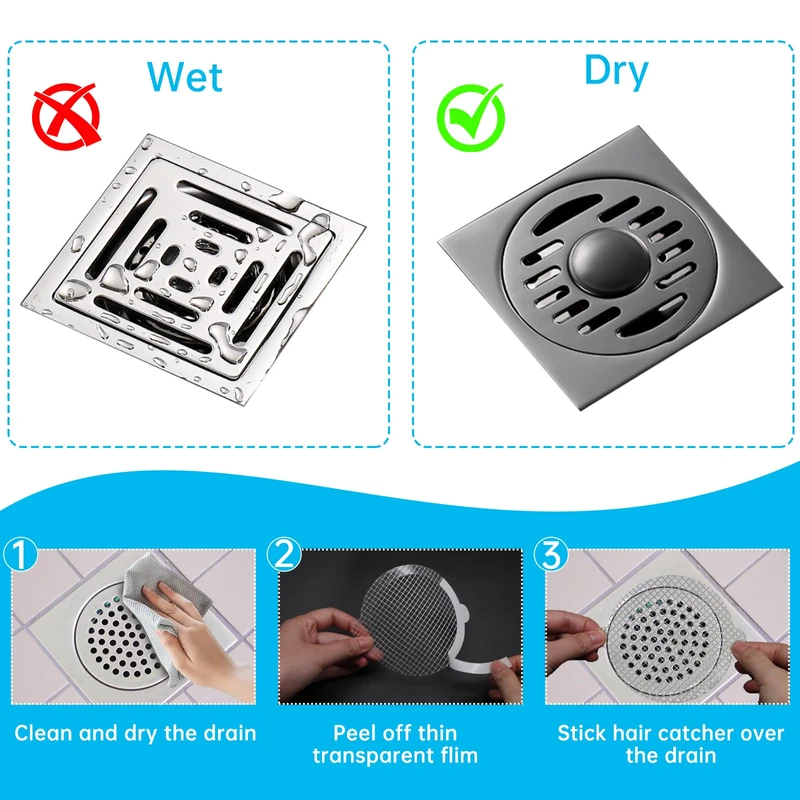 Wet

Dry

1
Clean and dry the drain

2
Peel off thin transparent flim

3
Stick hair catcher over the drain