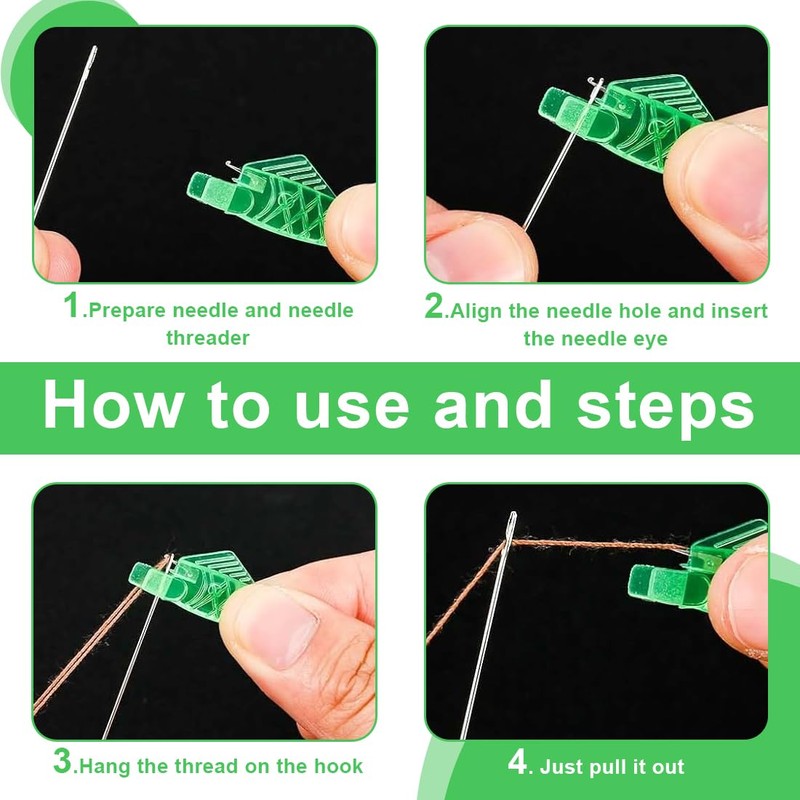 1.Prepare needle and needle threader

2.Align the needle hole and insert the needle eye

How to use and steps

3.Hang the thread on the hook

4. Just pull it out