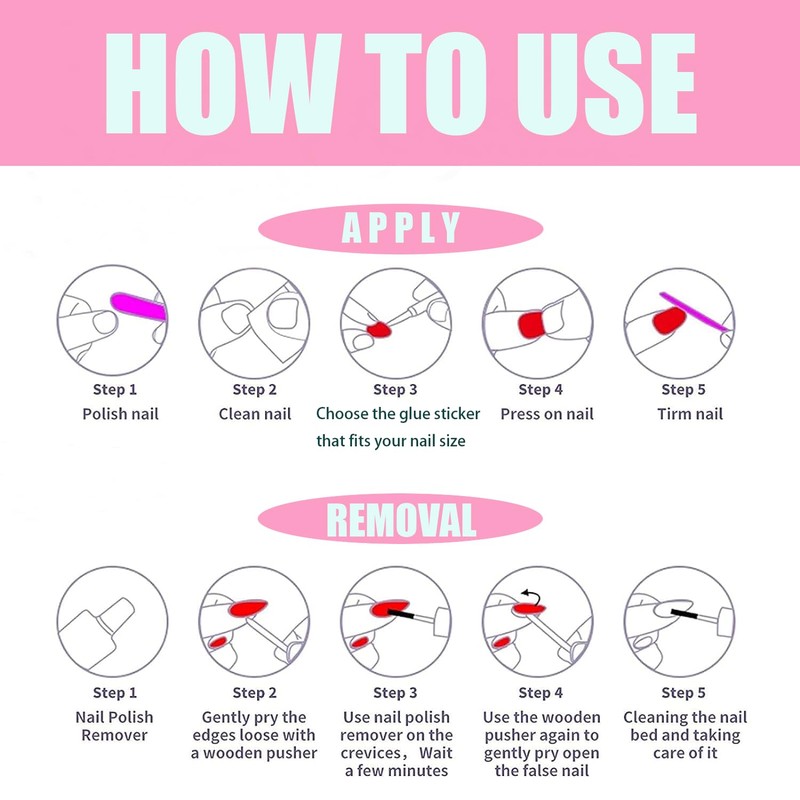 HOW TO USE

APPLY

Step 1
Polish nail

Step 2
Clean nail

Step 3
Choose the glue sticker that fits your nail size

Step 4
Press on nail

Step 5
Tirm nail

REMOVAL

Step 1
Nail Polish Remover

Step 2
Gently pry the edges loose with a wooden pusher

Step 3
Use nail polish remover on the crevices， Wait a few minutes

Step 4
Use the wooden pusher again to gently pry open the false nail

Step 5
Cleaning the nail bed and taking care of it