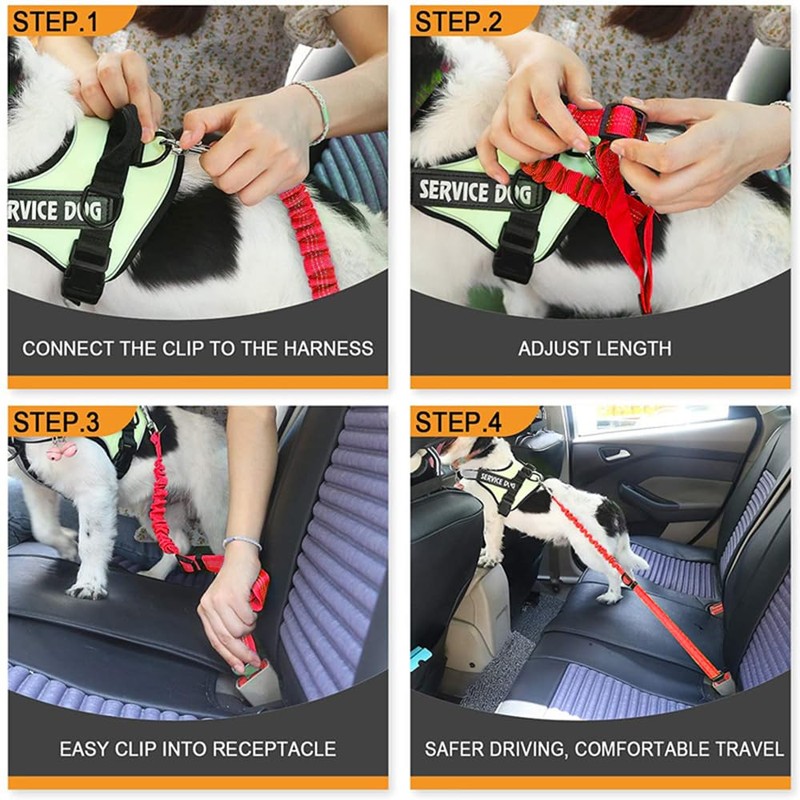 STEP.1

RVICE DOG

CONNECT THE CLIP TO THE HARNESS

STEP.2

SERVICE DOG

ADJUST LENGTH

STEP.3

EASY CLIP INTO RECEPTACLE

STEP.4

SERVICE DOG

SAFER DRIVING, COMFORTABLE TRAVEL