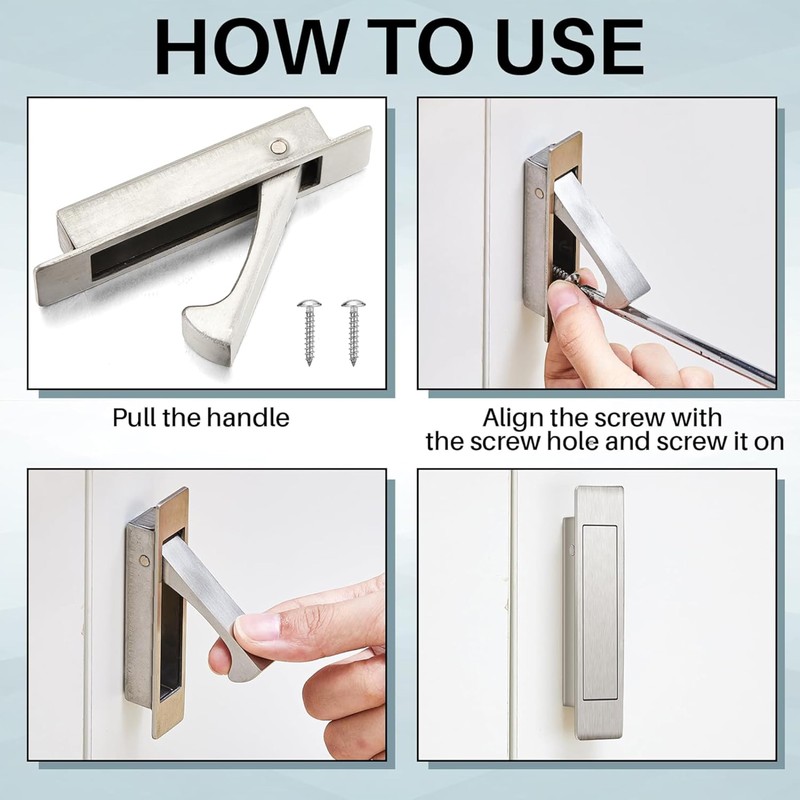 HOW TO USE

Pull the handle

Align the screw with the screw hole and screw it on