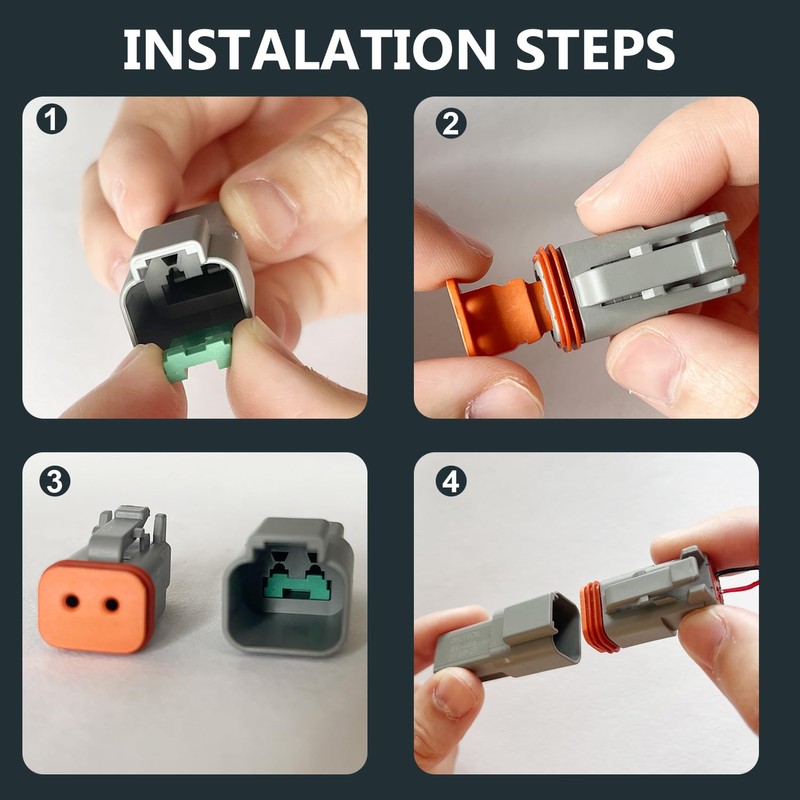 INSTALATION STEPS

1

2

3

4