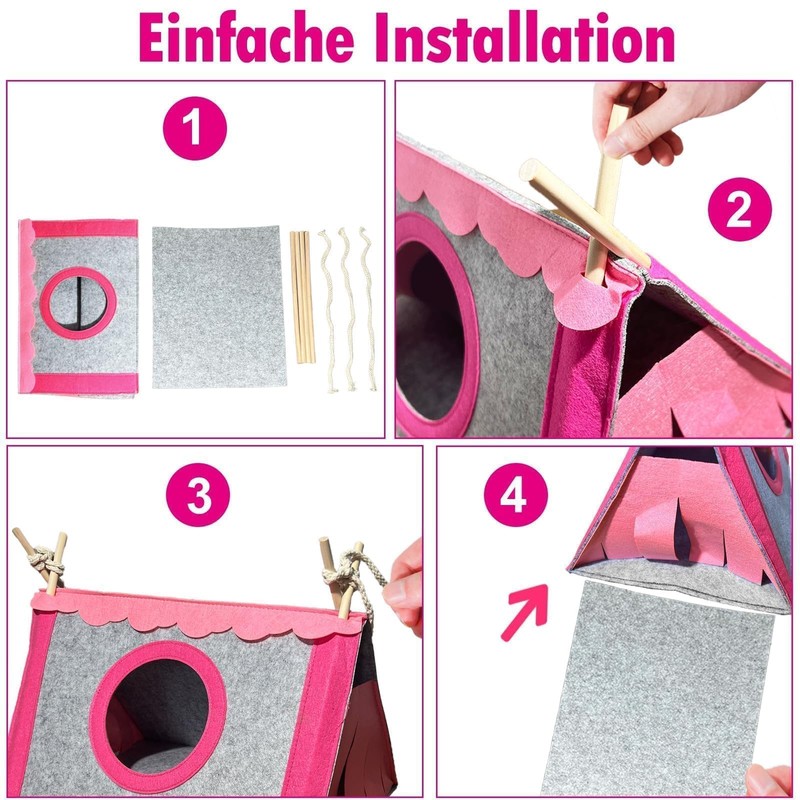 Einfache Installation

1

2

3

4