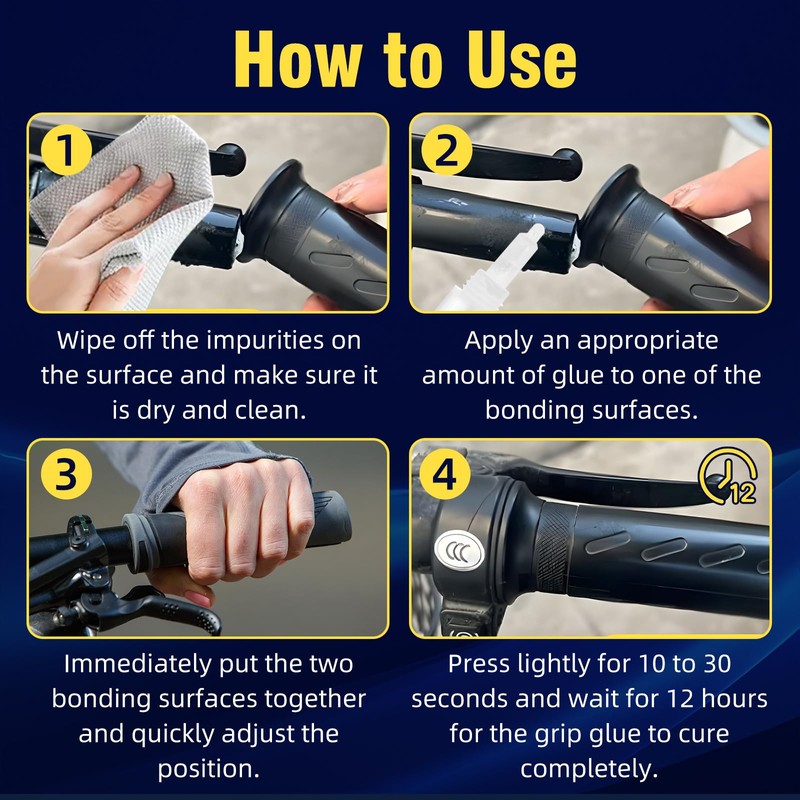 How to Use

1

Wipe off the impurities on the surface and make sure it is dry and clean.

2

Apply an appropriate amount of glue to one of the bonding surfaces.

3

Immediately put the two bonding surfaces together and quickly adjust the position.

4

12

Press lightly for 10 to 30 seconds and wait for 12 hours for the grip glue to cure completely.