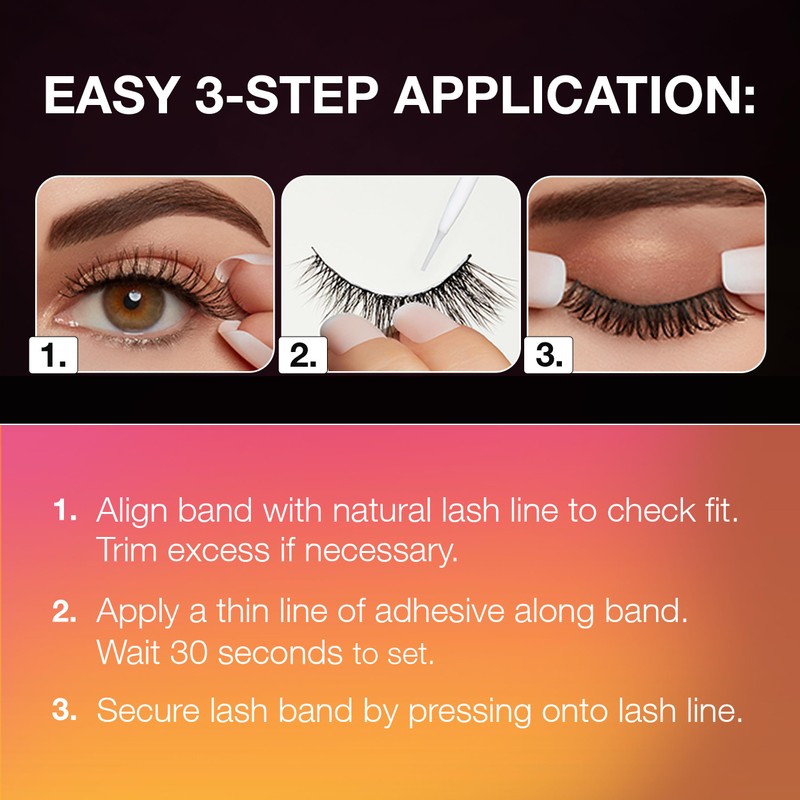 EASY 3-STEP APPLICATION:

1.

2.

3.

1. Align band with natural lash line to check fit. Trim excess if necessary.

2. Apply a thin line of adhesive along band. Wait 30 seconds to set.

3. Secure lash band by pressing onto lash line.