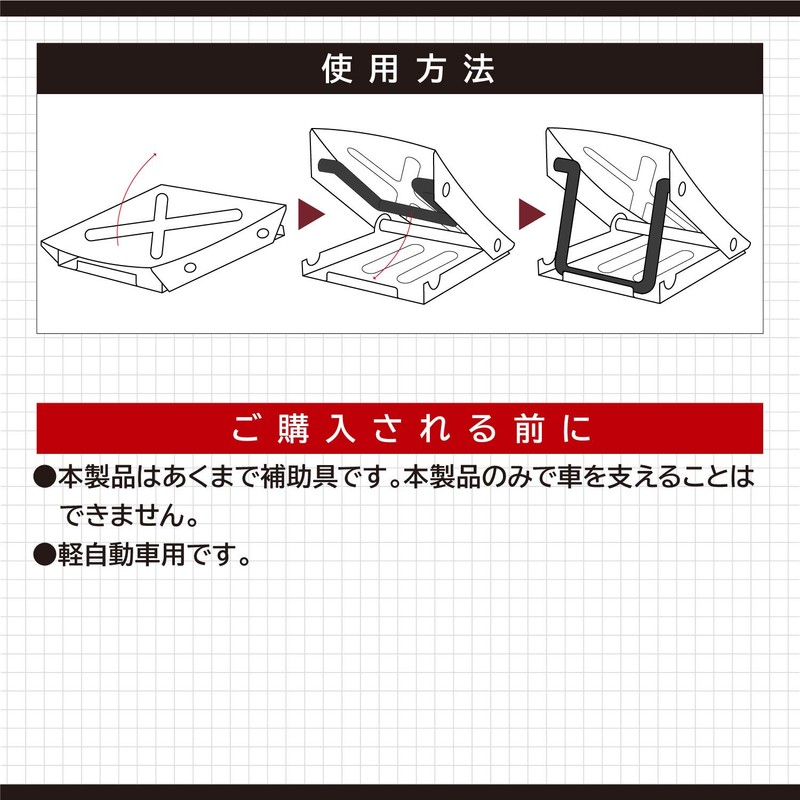 使用方法

ご購入される前に

●本製品はあくまで補助具です。本製品のみで車を支えることはできません。

●軽自動車用です。