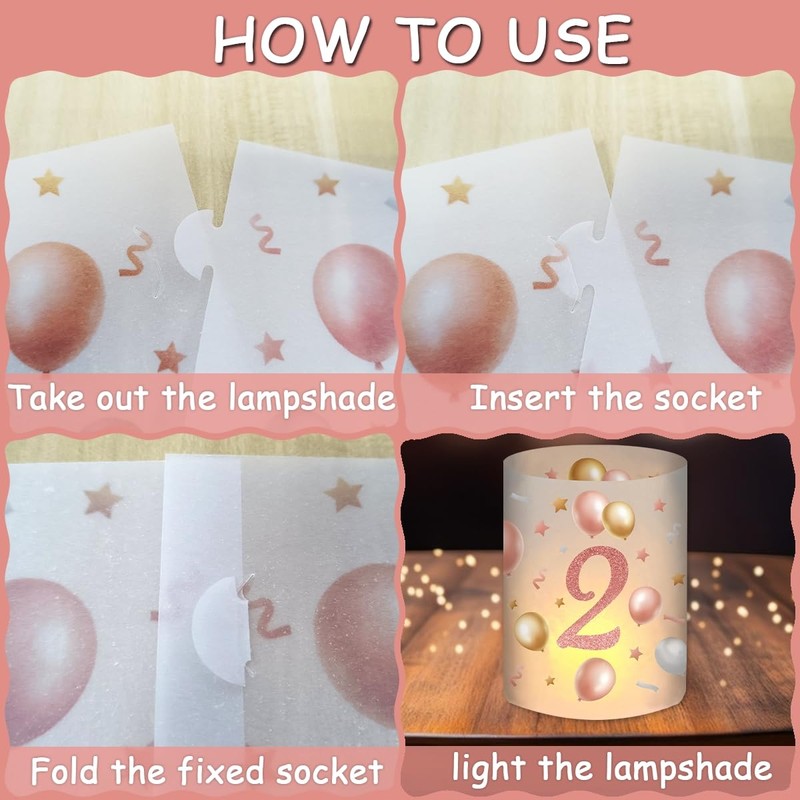 HOW TO USE

Take out the lampshade

Insert the socket

Fold the fixed socket

2

light the lampshade