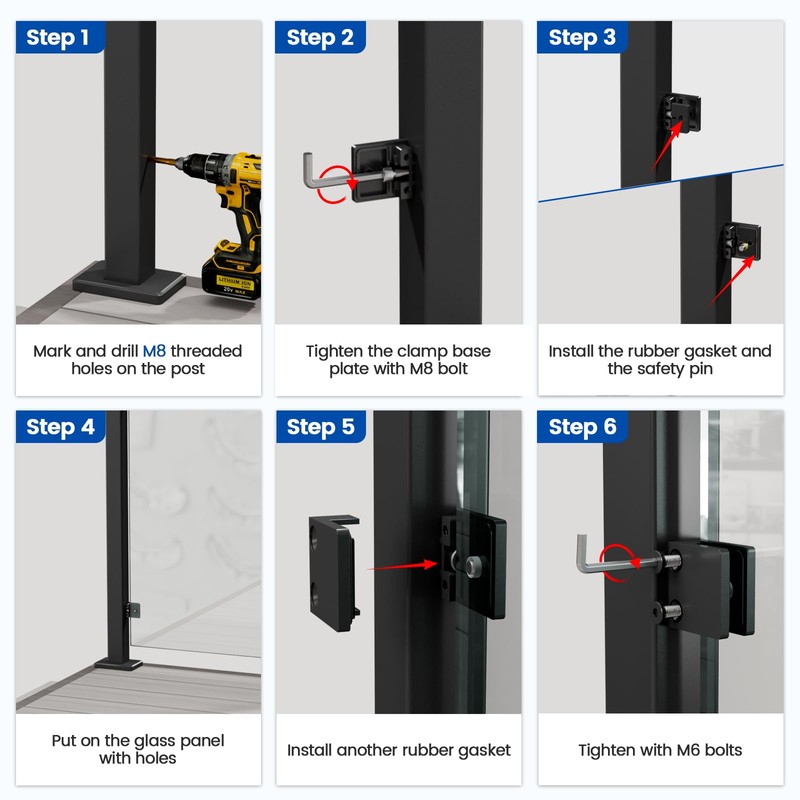 Step 1

LITHIUM ION 20V MAX

Mark and drill M8 threaded holes on the post

Step 2

Tighten the clamp base plate with M8 bolt

Step 3

Install the rubber gasket and the safety pin

Step 4

Put on the glass panel with holes

Step 5

Install another rubber gasket

Step 6

Tighten with M6 bolts