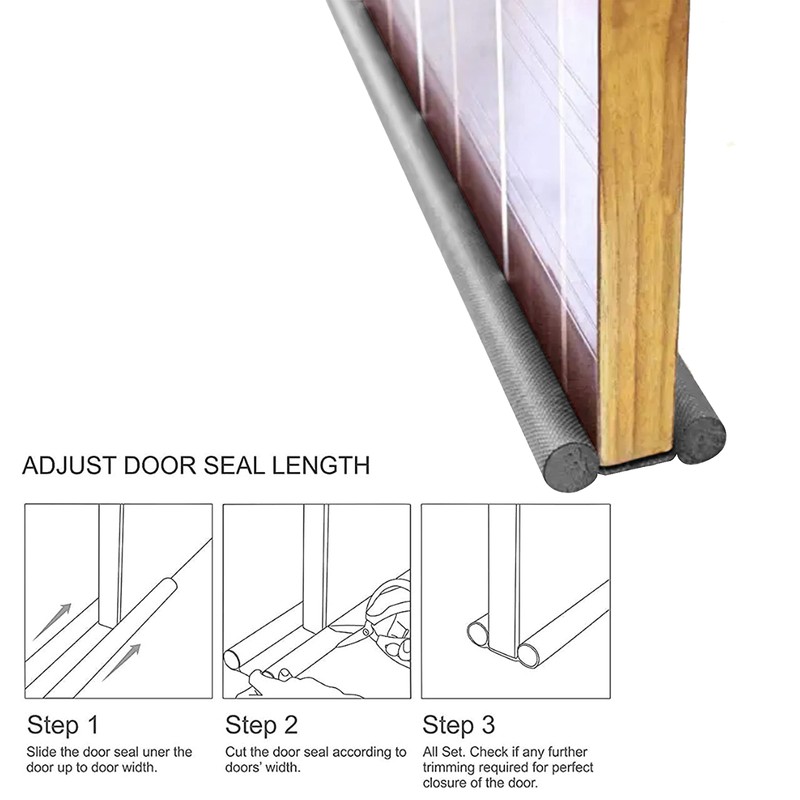 ADJUST DOOR SEAL LENGTH

Step 1
Slide the door seal uner the door up to door width.

Step 2
Cut the door seal according to doors' width.

Step 3
All Set. Check if any further trimming required for perfect closure of the door.