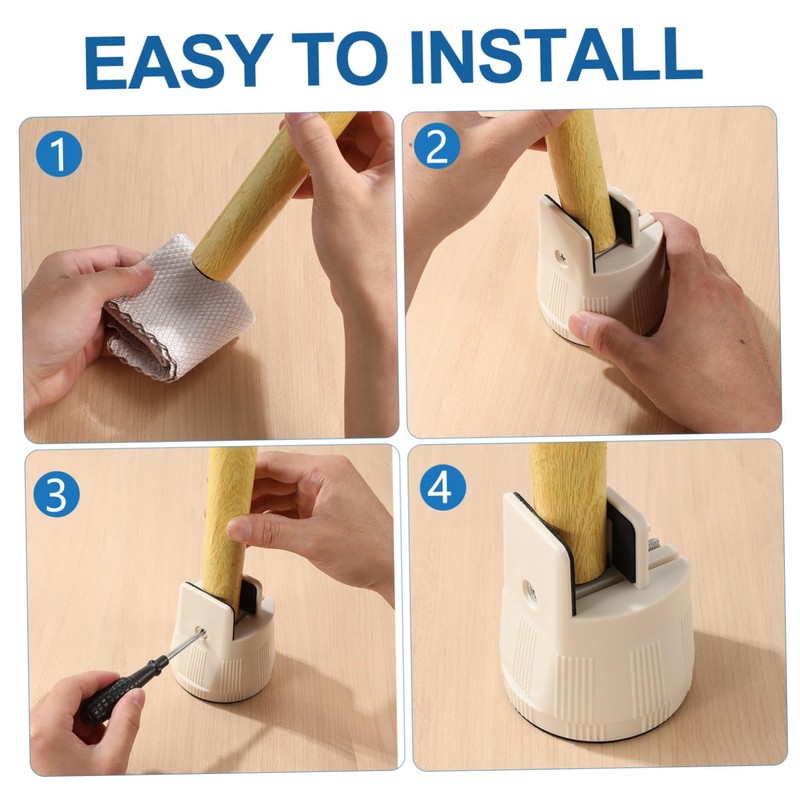 EASY TO INSTALL

1

2

3

4