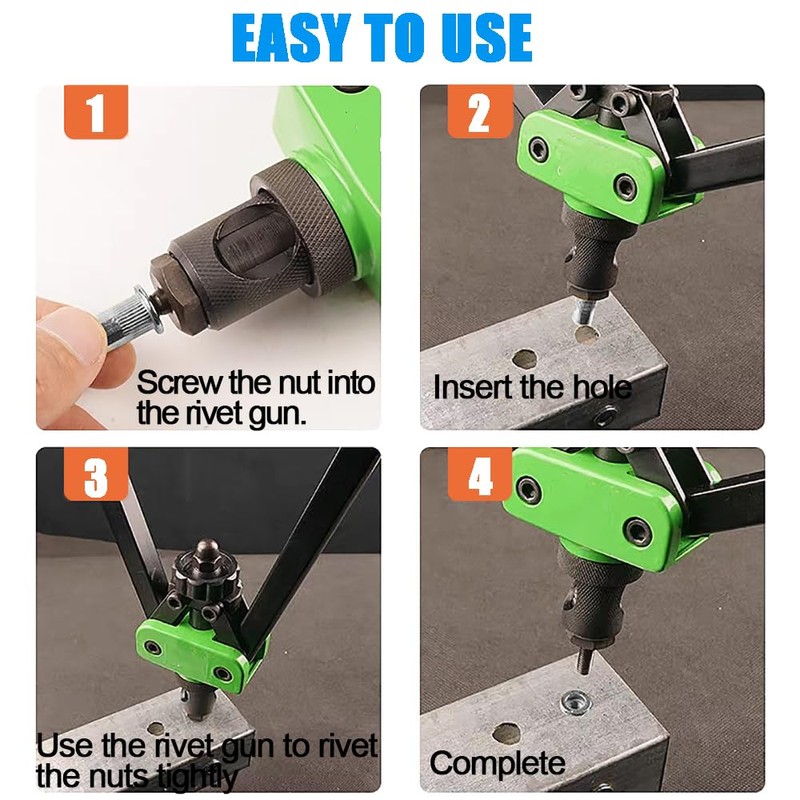 EASY TO USE

1

Screw the nut into the rivet gun.

2

Insert the hole

3

Use the rivet gun to rivet the nuts tightly

4

Complete