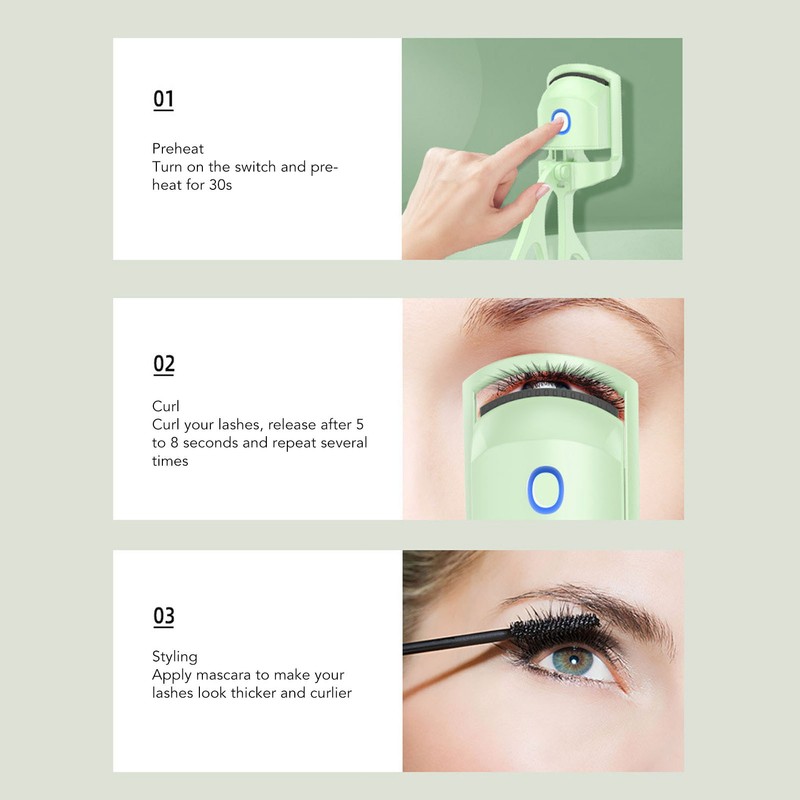 01

Preheat
Turn on the switch and preheat for 30s

02

Curl
Curl your lashes, release after 5 to 8 seconds and repeat several times

03

Styling
Apply mascara to make your lashes look thicker and curlier