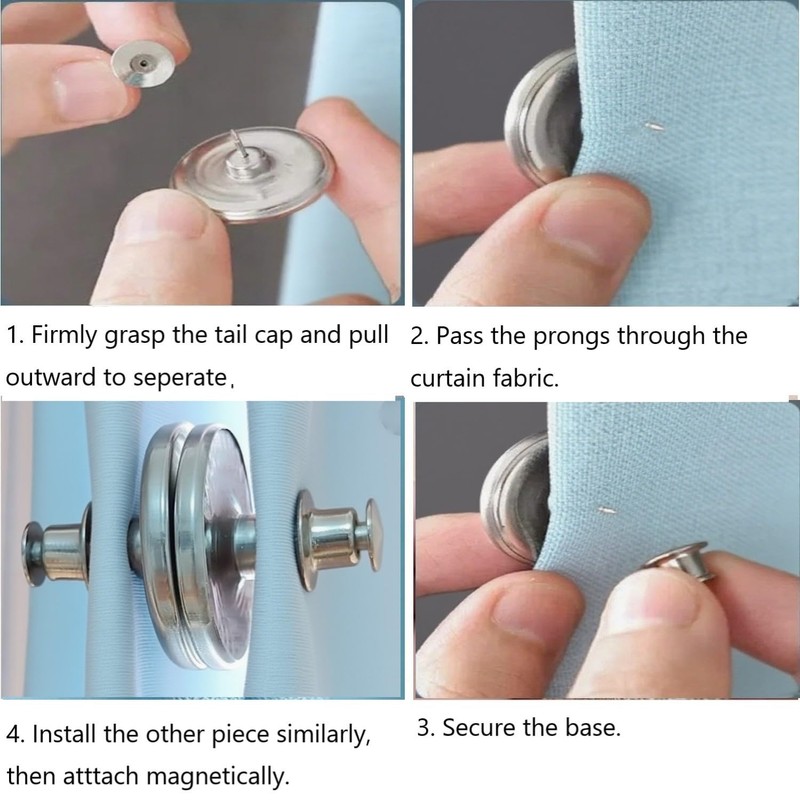 1. Firmly grasp the tail cap and pull outward to seperate,

2. Pass the prongs through the curtain fabric.

4. Install the other piece similarly, then atttach magnetically.

3. Secure the base.