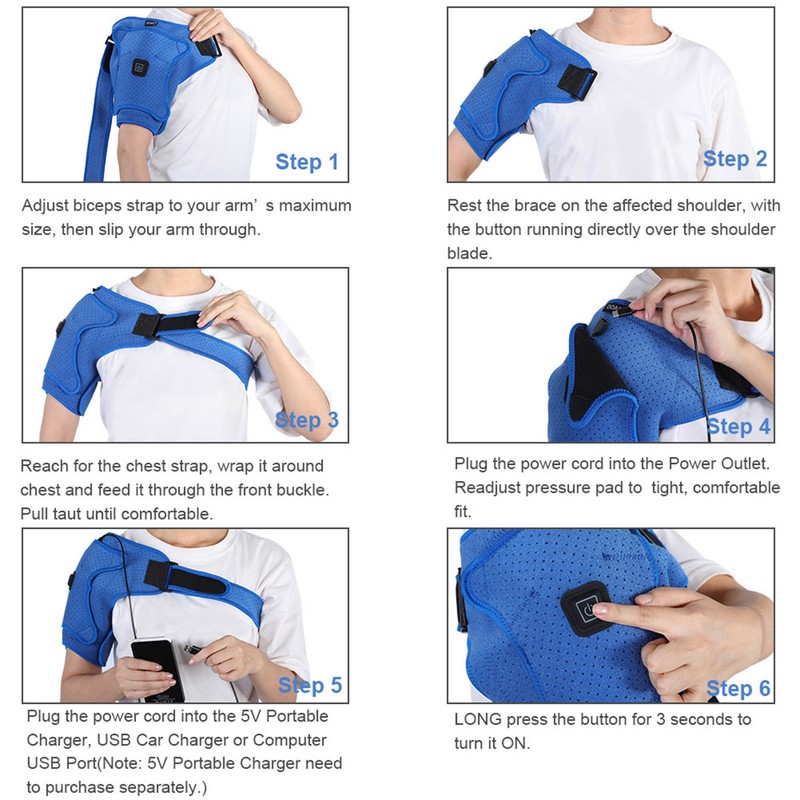 Step 1

Adjust biceps strap to your arm' s maximum size, then slip your arm through.

Step 2

Rest the brace on the affected shoulder, with the button running directly over the shoulder blade.

Step 3

Reach for the chest strap, wrap it around chest and feed it through the front buckle. Pull taut until comfortable.

Step 4

Plug the power cord into the Power Outlet. Readjust pressure pad to tight, comfortable fit.

Step 5

Plug the power cord into the 5V Portable Charger, USB Car Charger or Computer USB Port(Note: 5V Portable Charger need to purchase separately.)

Step 6

LONG press the button for 3 seconds to turn it ON.