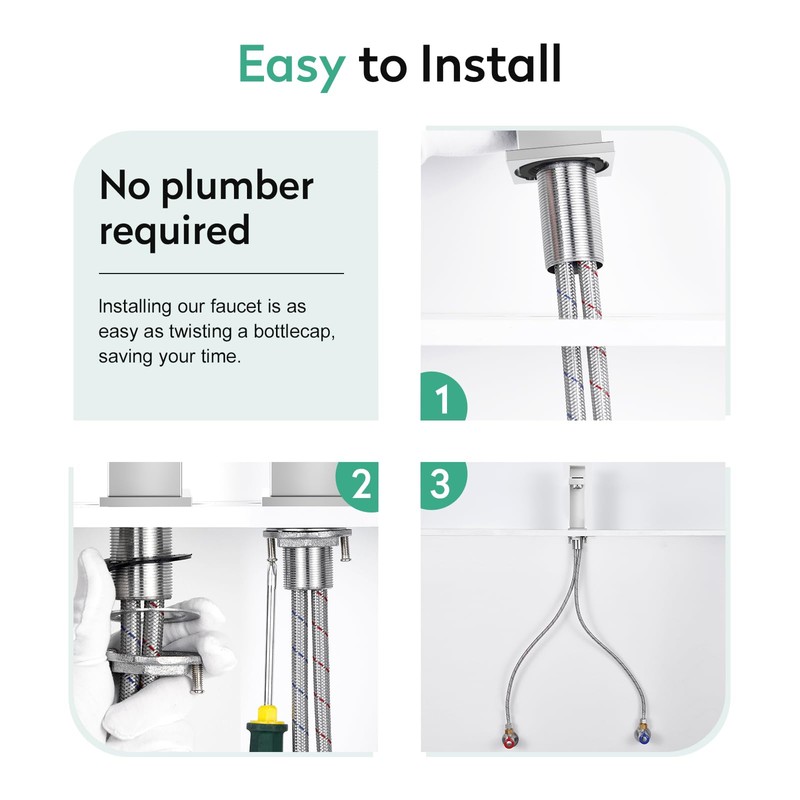 Easy to Install

No plumber required

Installing our faucet is as easy as twisting a bottlecap, saving your time.

1

2

3